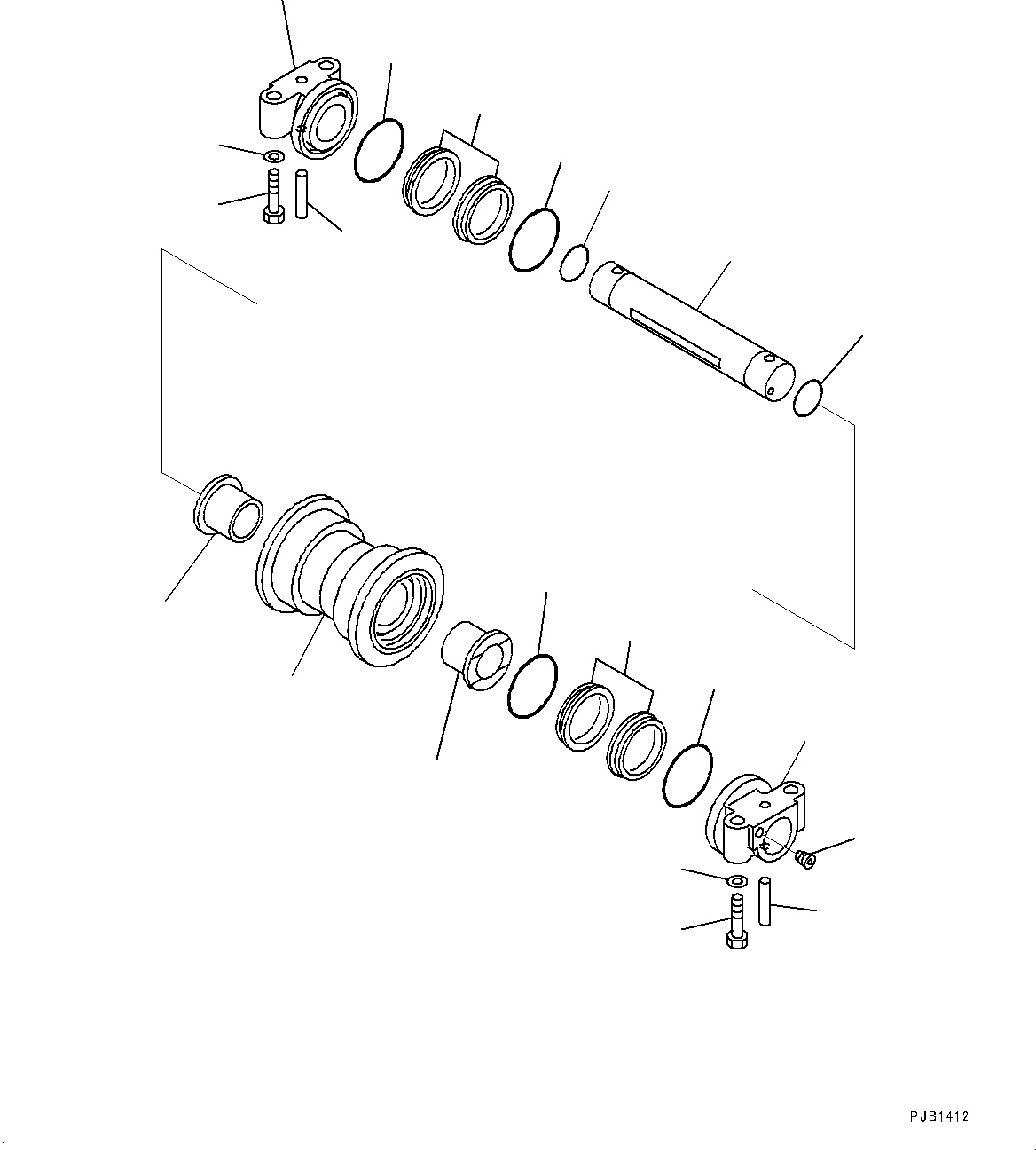 PJB1412