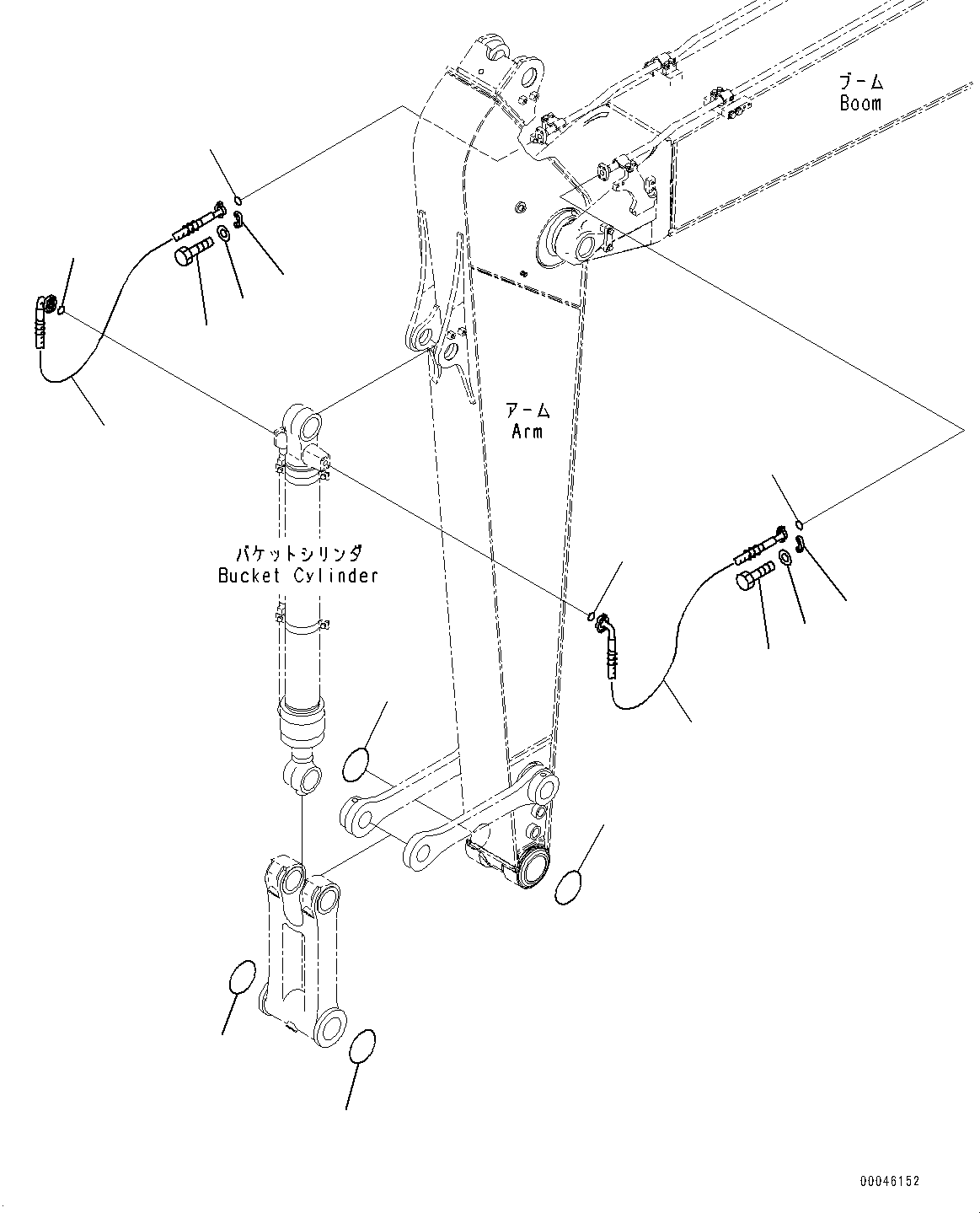 ブーム
Boom

アーム
Arm

バケットシリンダ
Bucket Cylinder

00046152