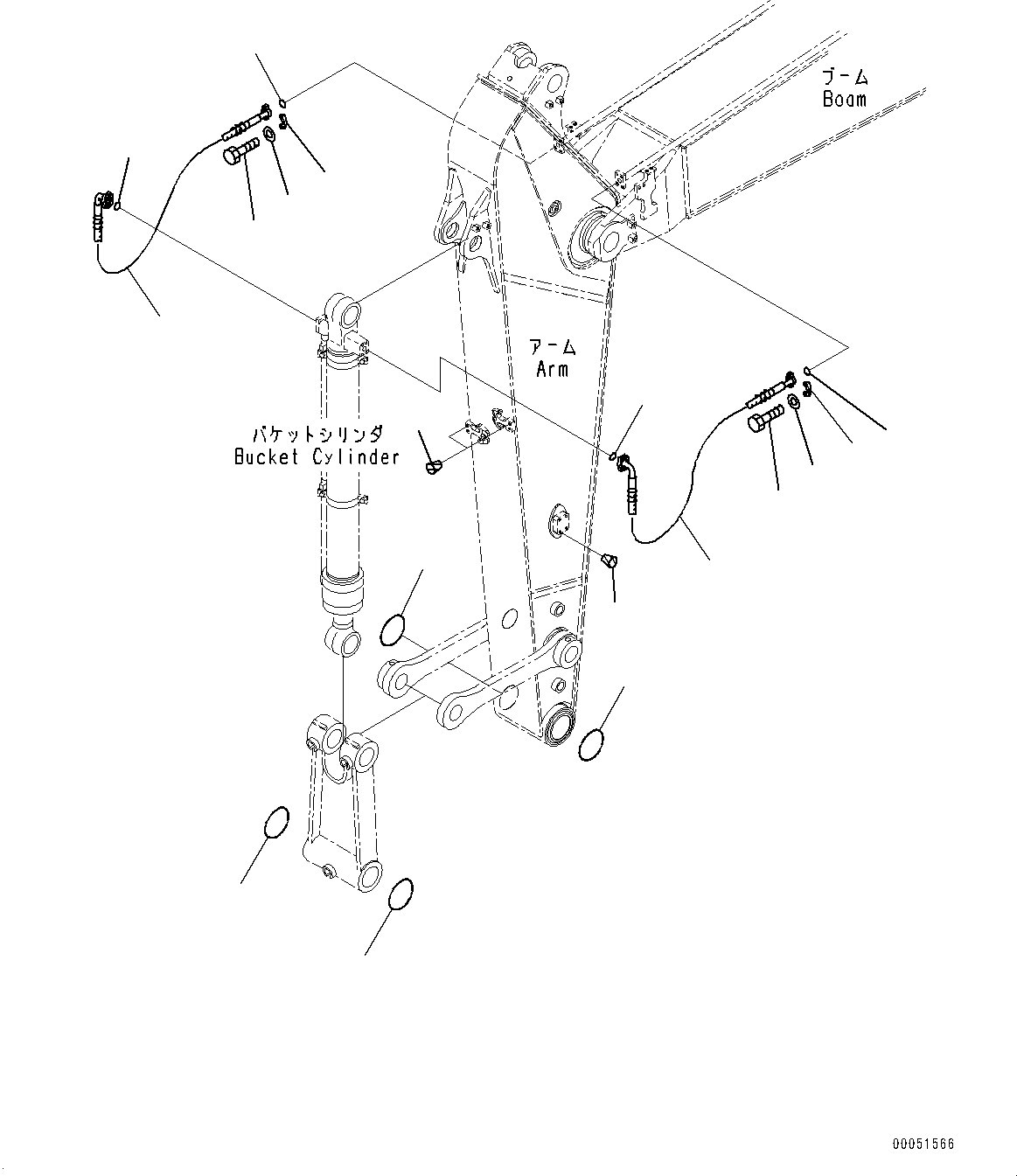 ブーム
Boom

アーム
Arm

バケットシリンダ
Bucket Cylinder

00051566