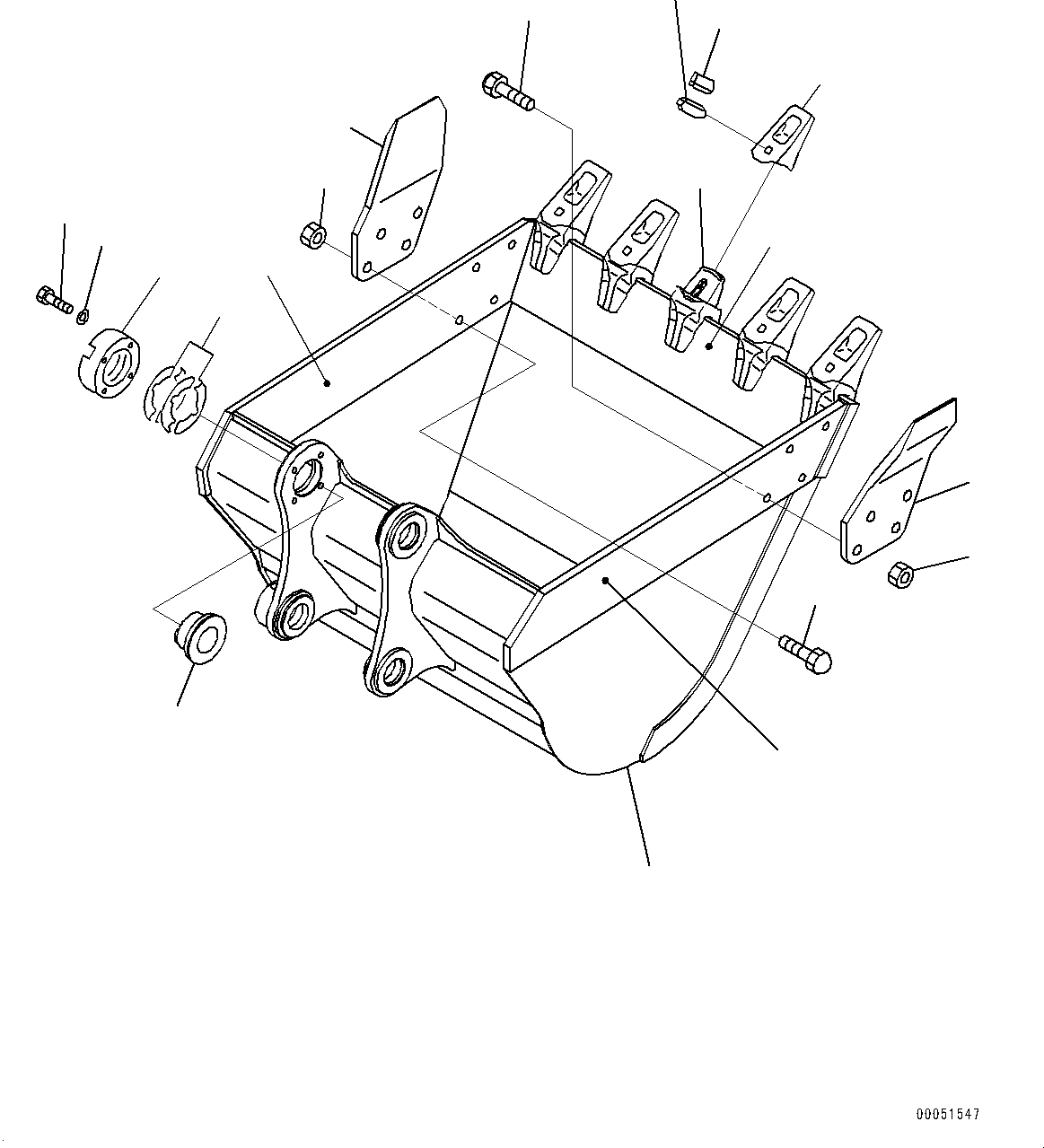 00051547