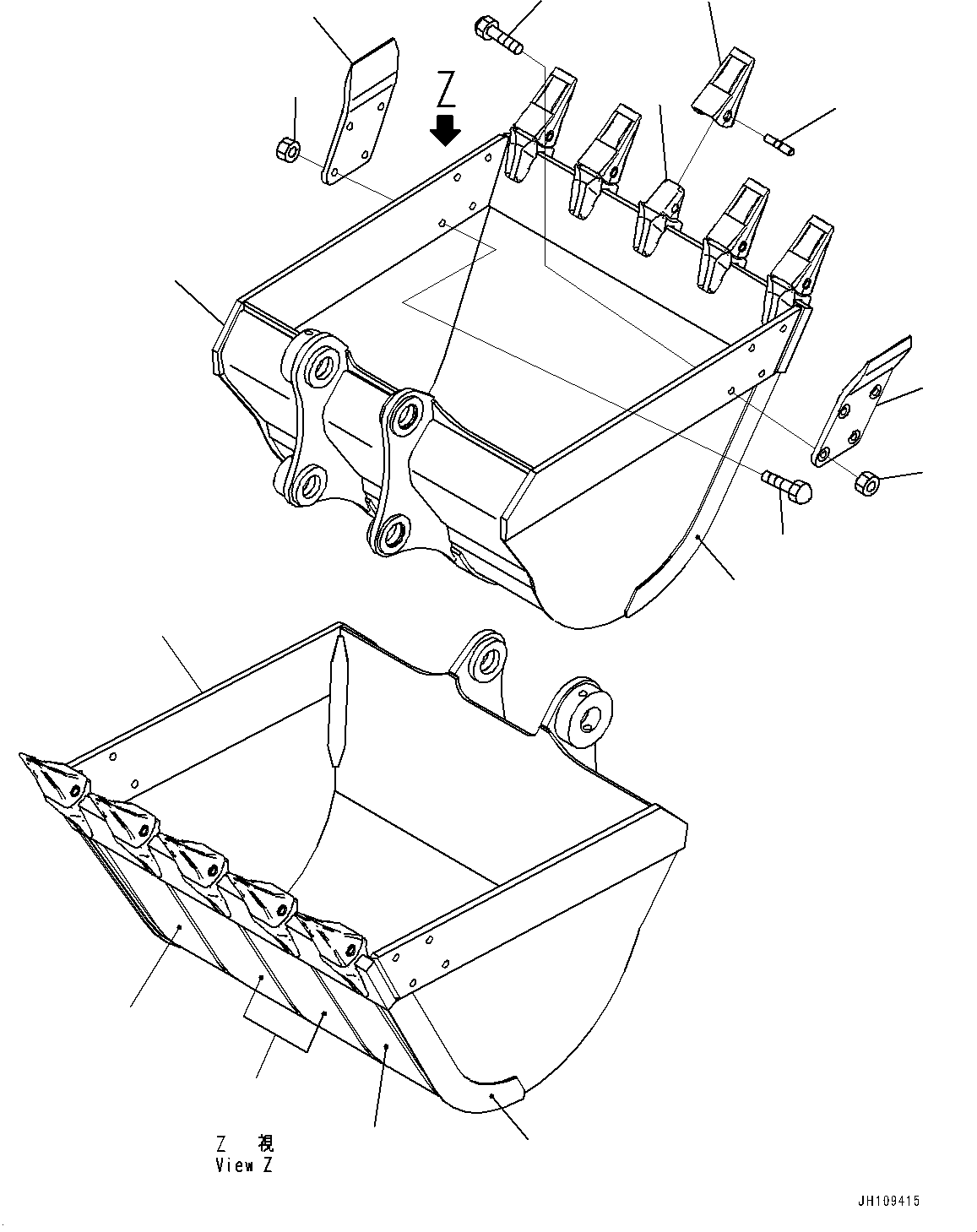 Z

Z 視
View Z

JH109415