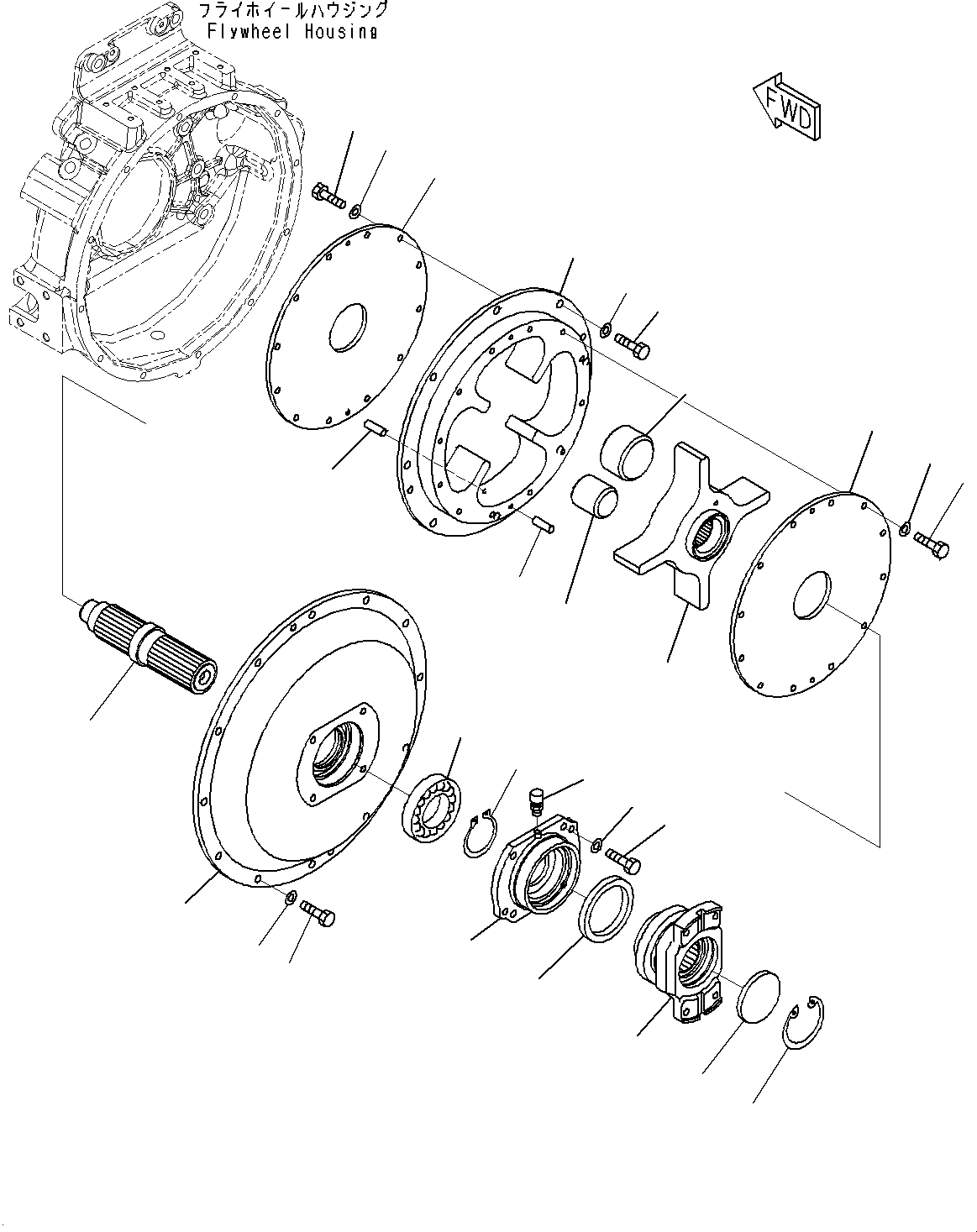 フライホイールハウジング
Flywheel Housing

FWD