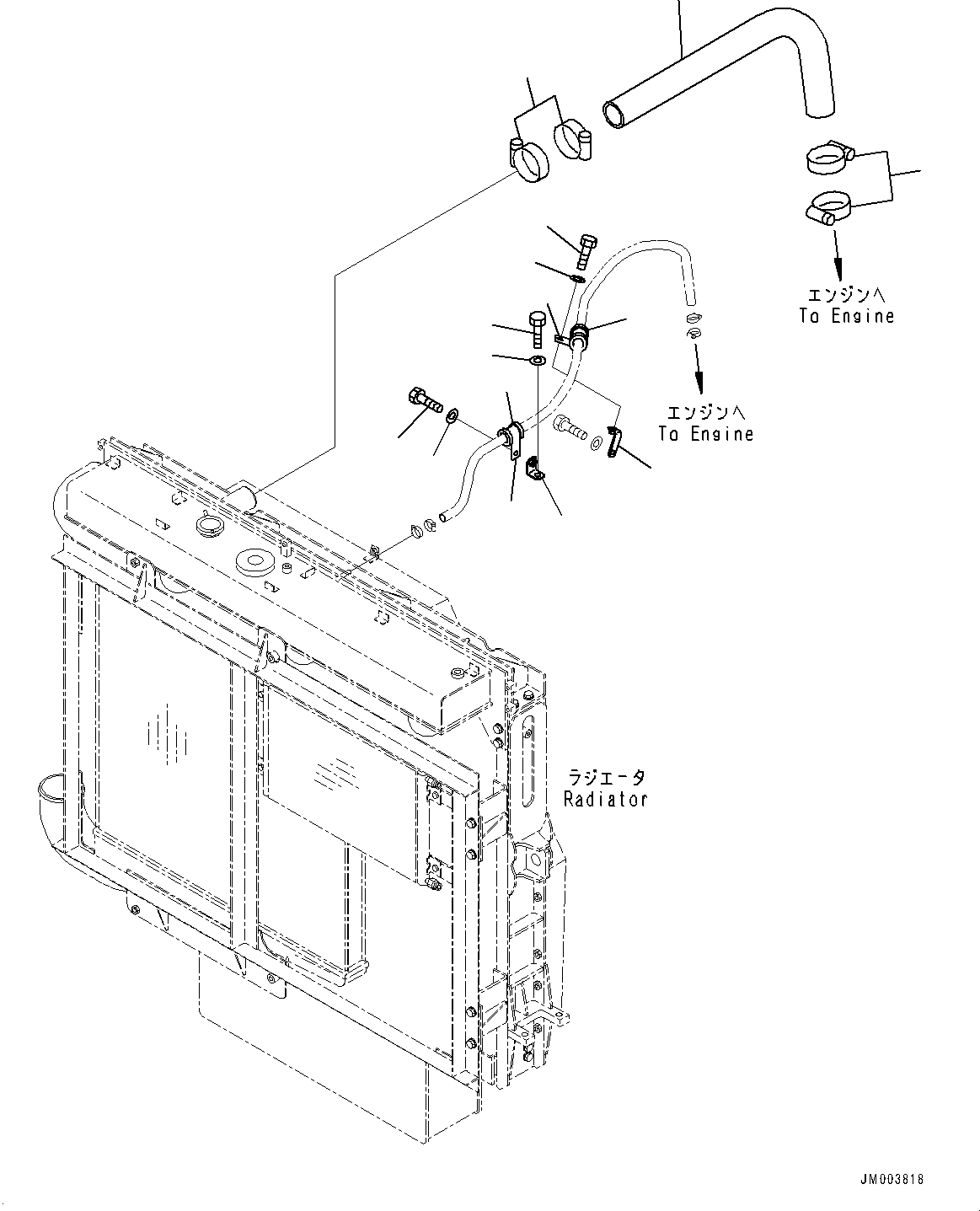 エンジンへ
To Engine

エンジンへ
To Engine

ラジエータ
Radiator

JM003818