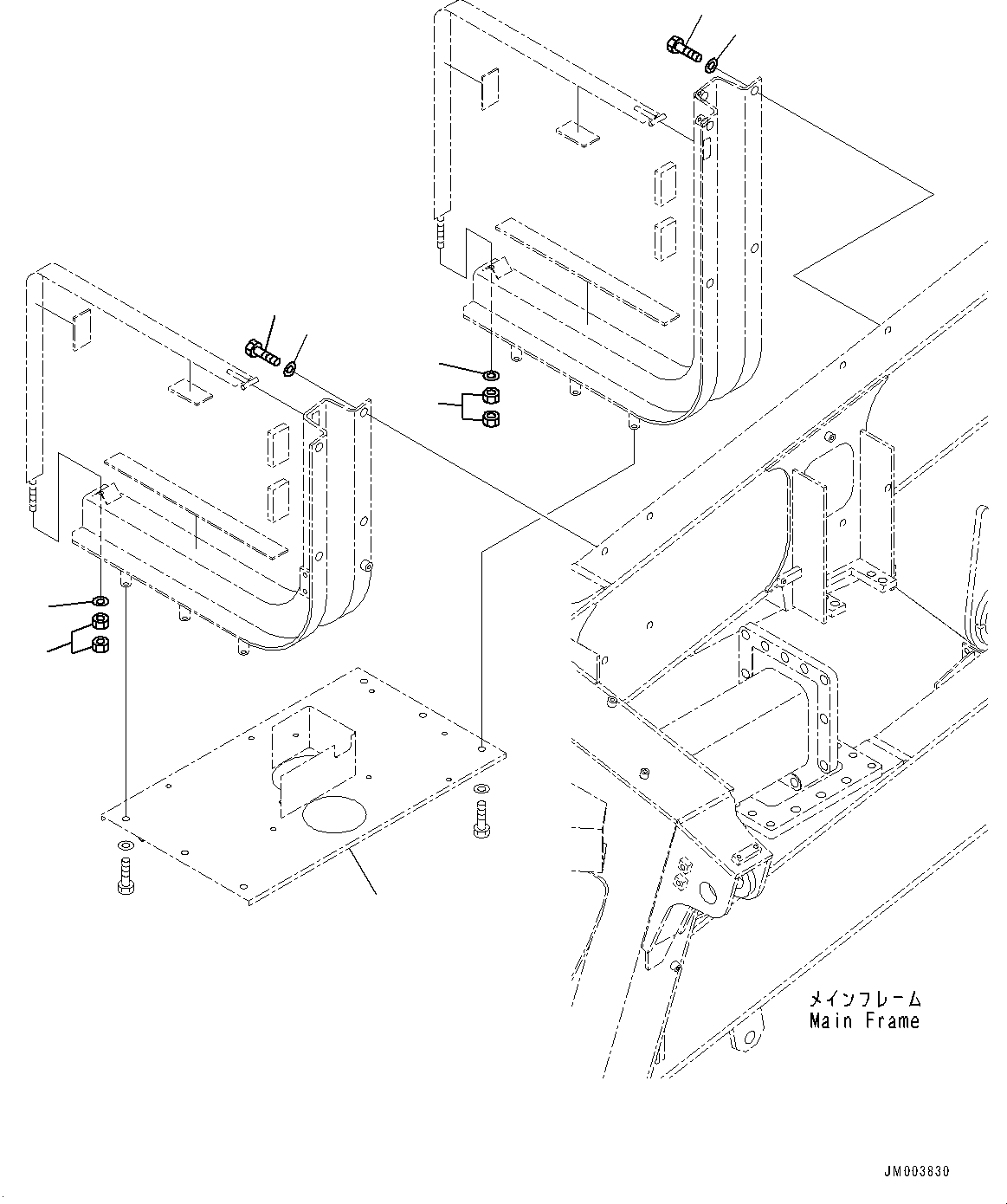 メインフレーム
Main Frame

JM003830