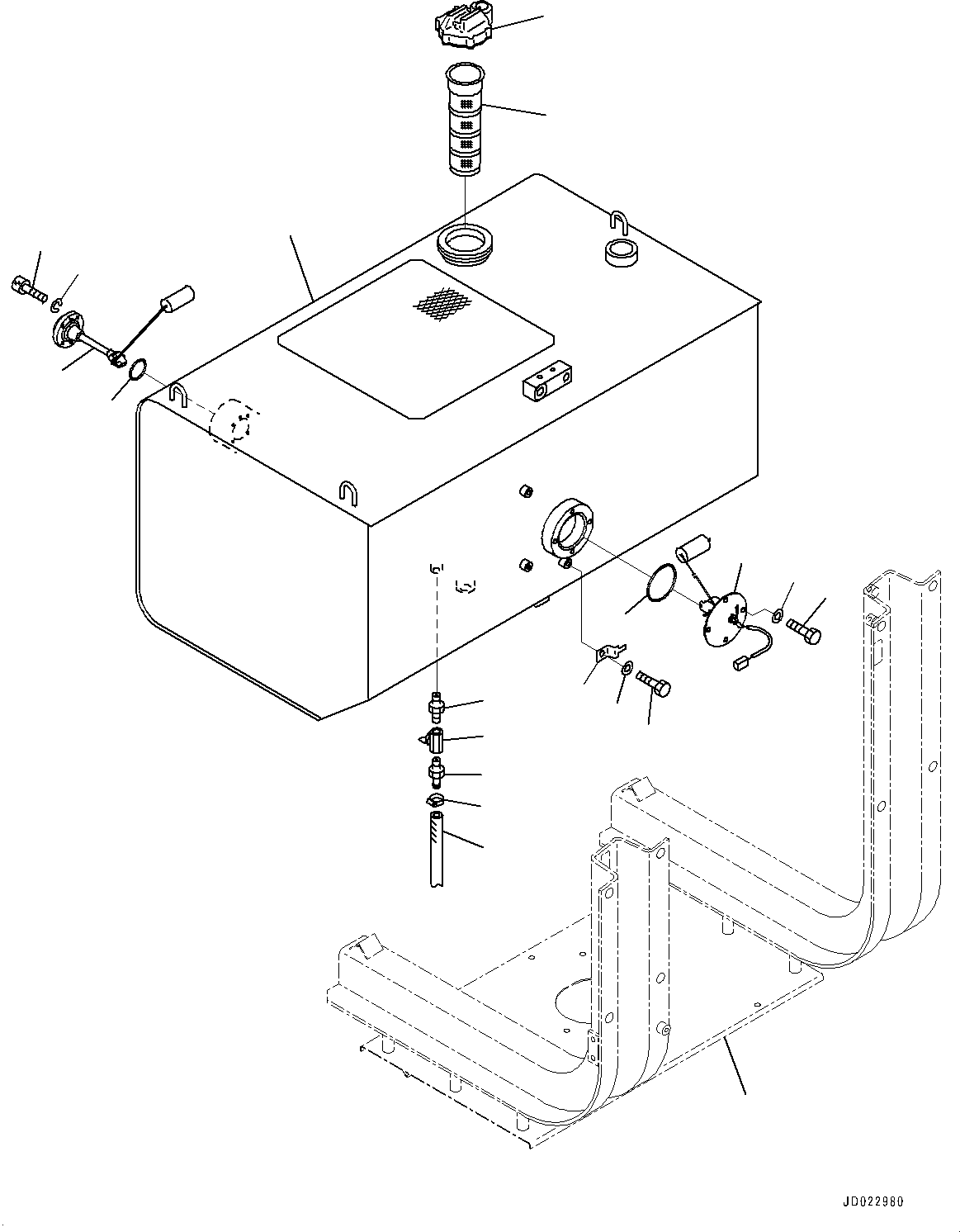 JD022980