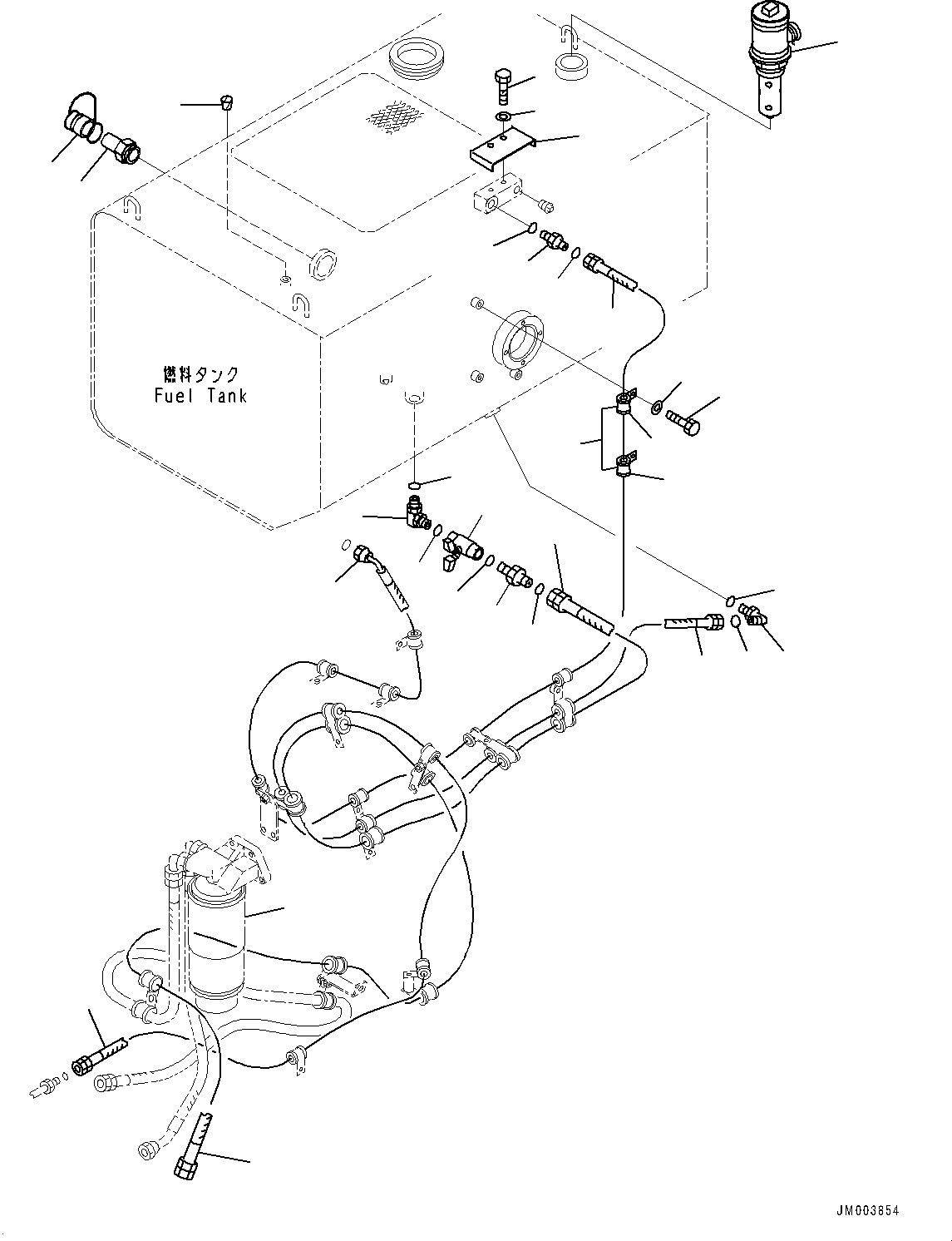 燃料タンク
Fuel Tank

JM003854