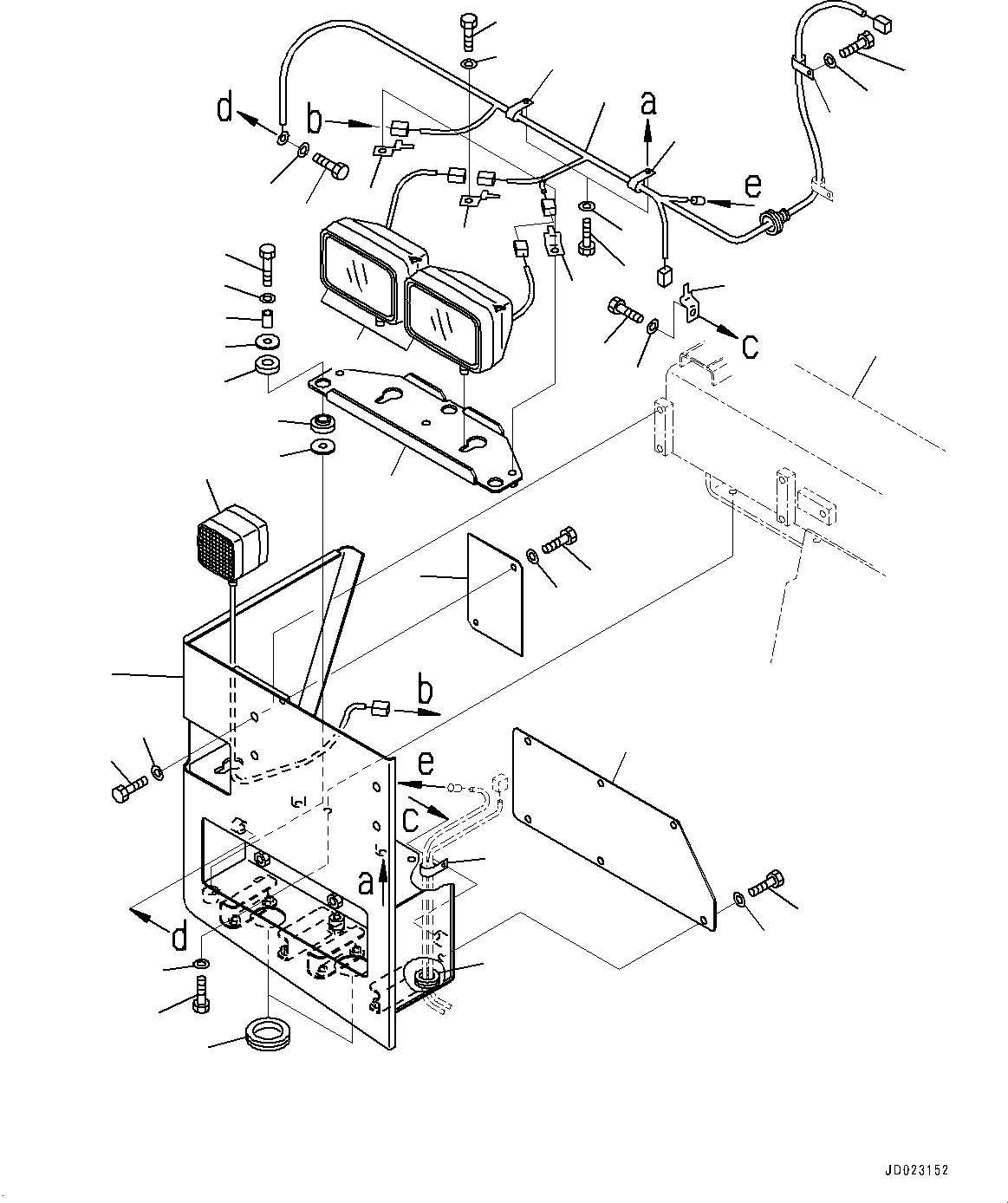 d
b
a
e
c
b
e
c
a
d
JD023152