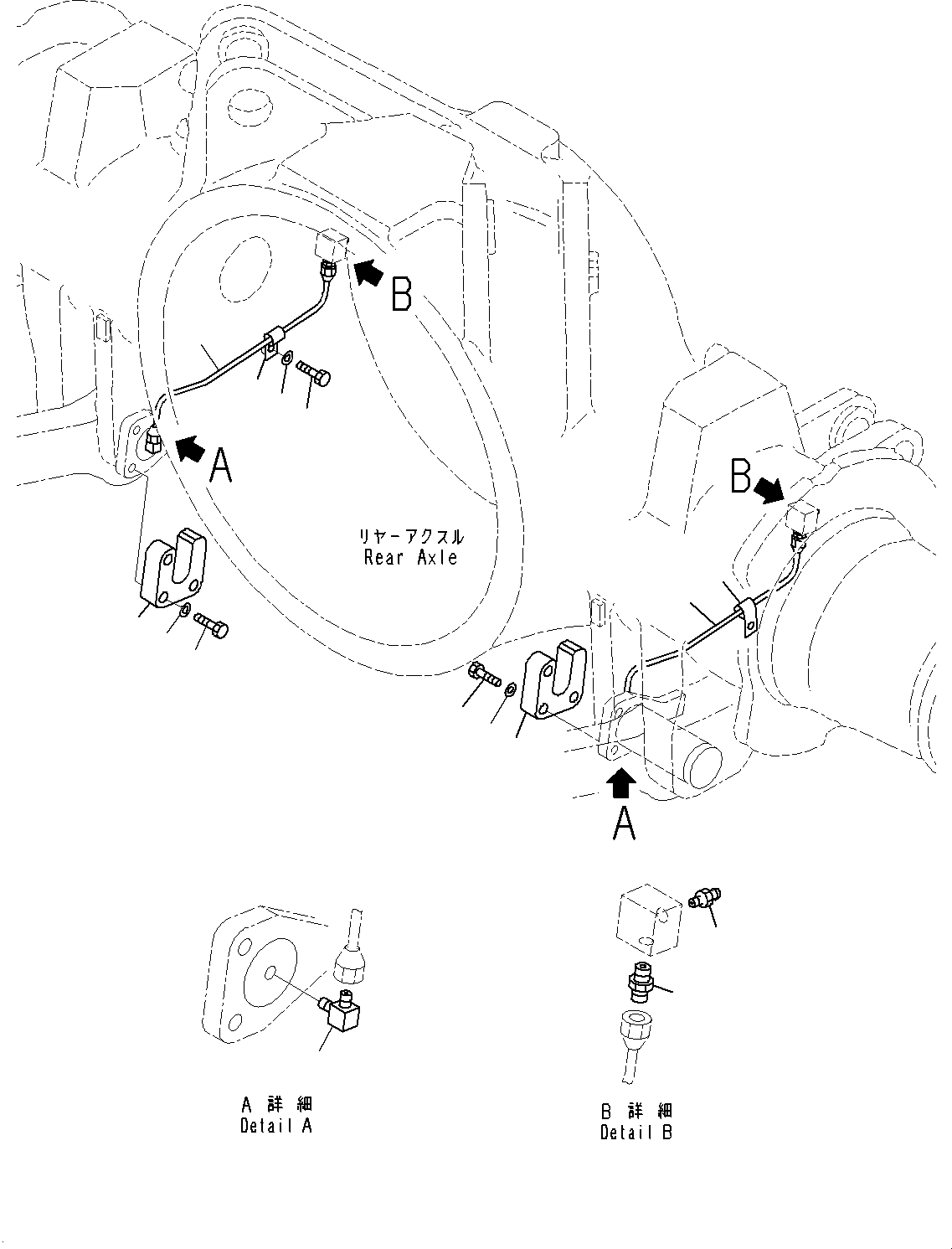 B

A

リヤーアクスル
Rear Axle

B

A

A 詳細
Detail A

B 詳細
Detail B