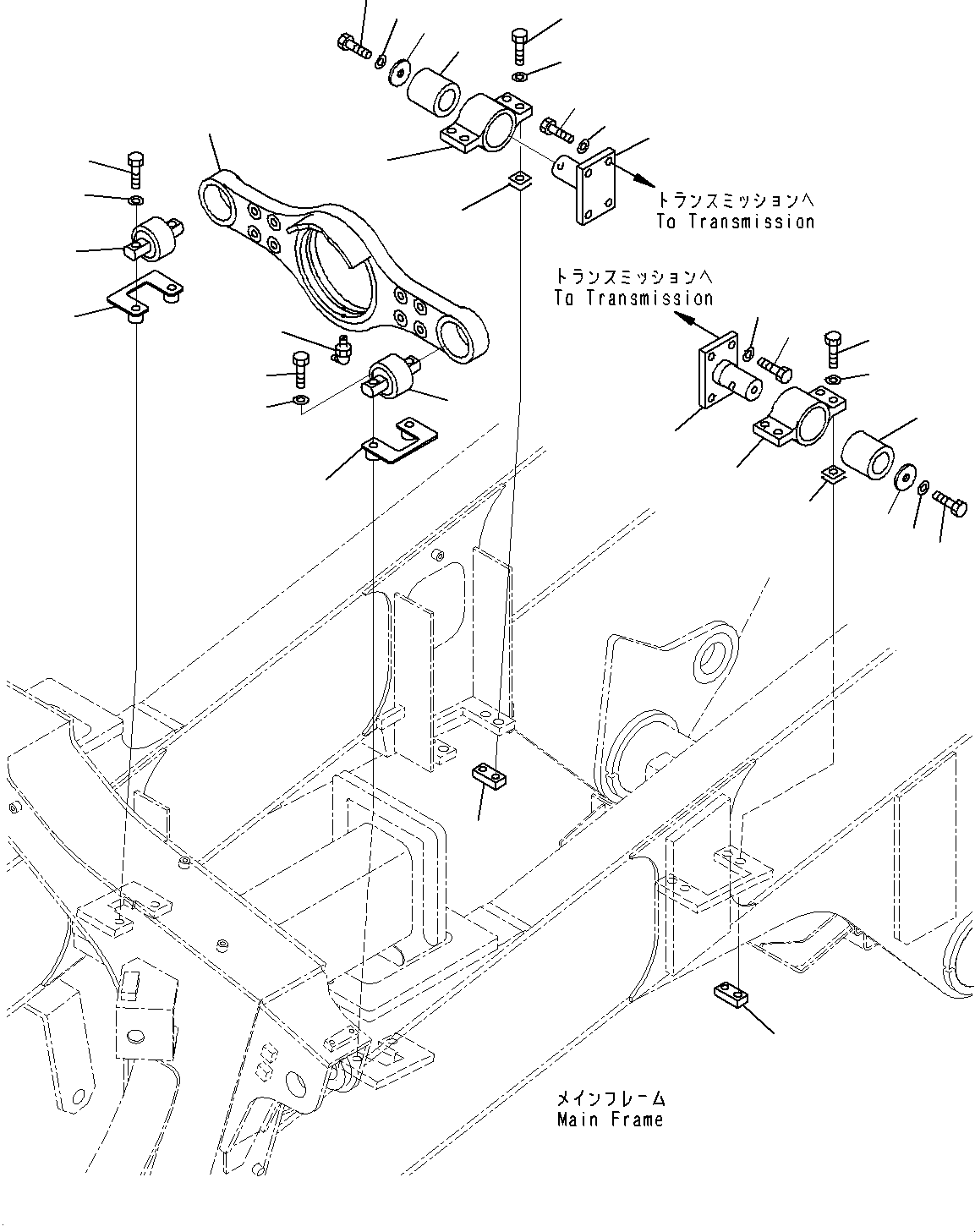 トランスミッションへ
To Transmission

トランスミッションへ
To Transmission

メインフレーム
Main Frame