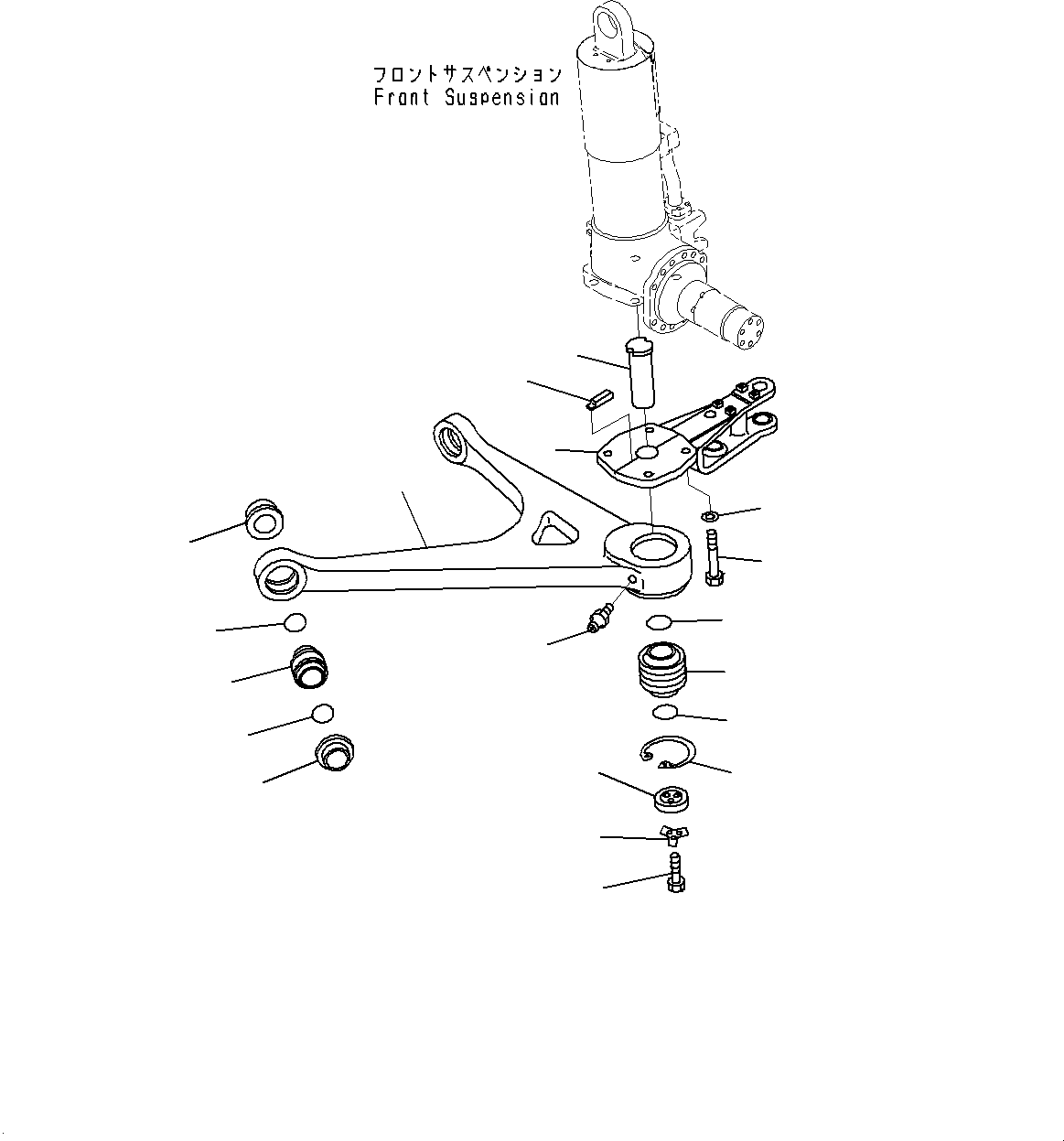 フロントサスペンション
Front Suspension