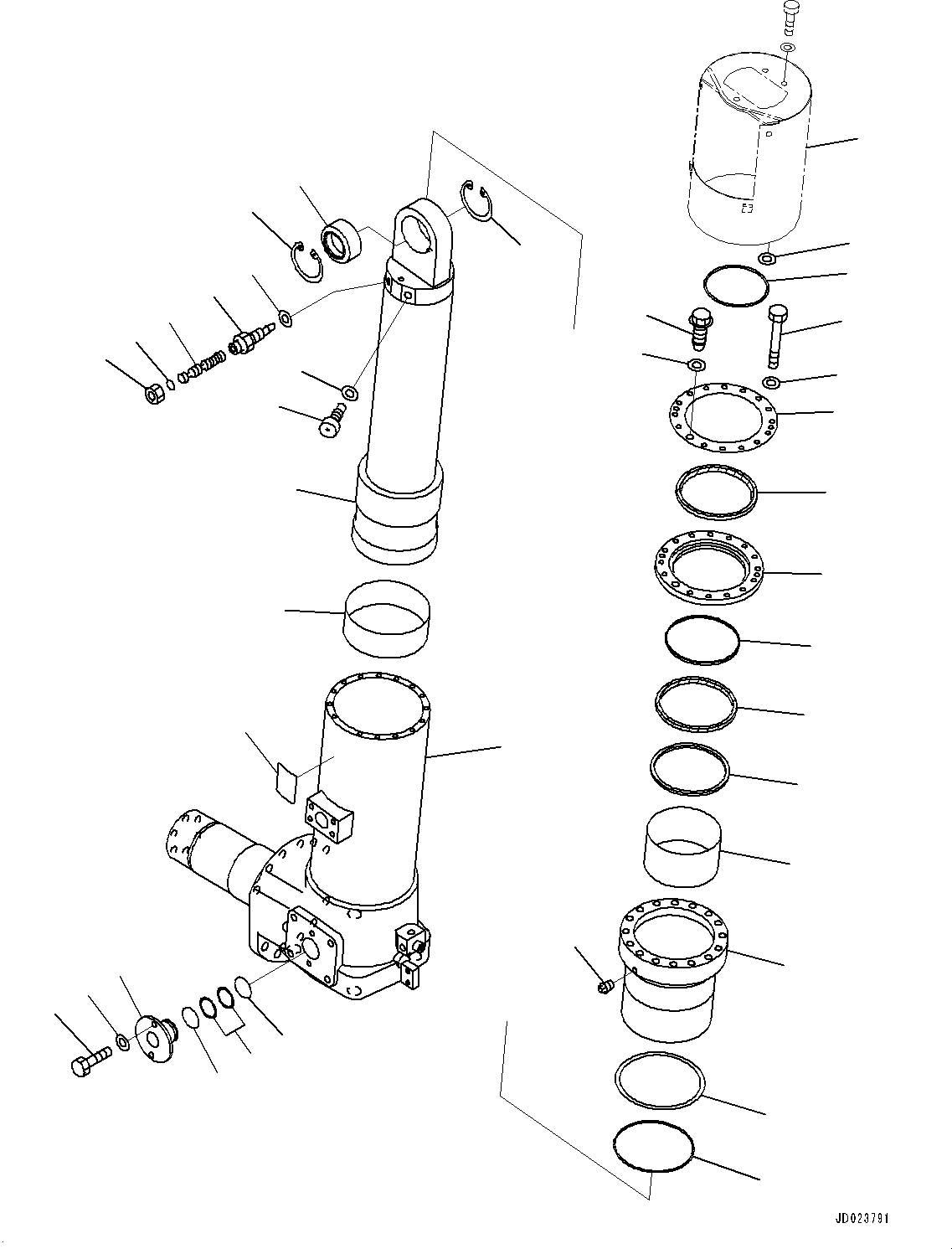 JD023791