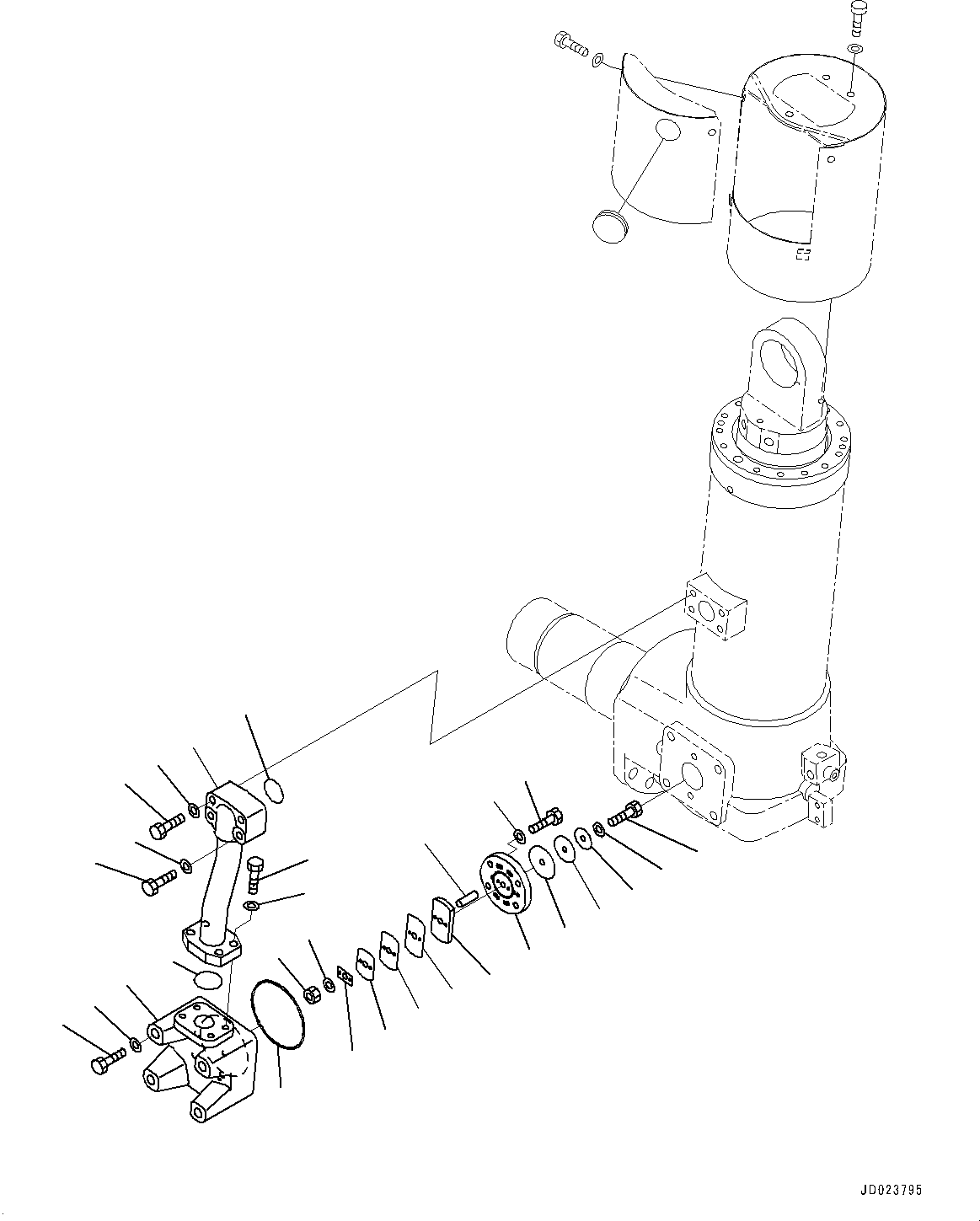 JD023795