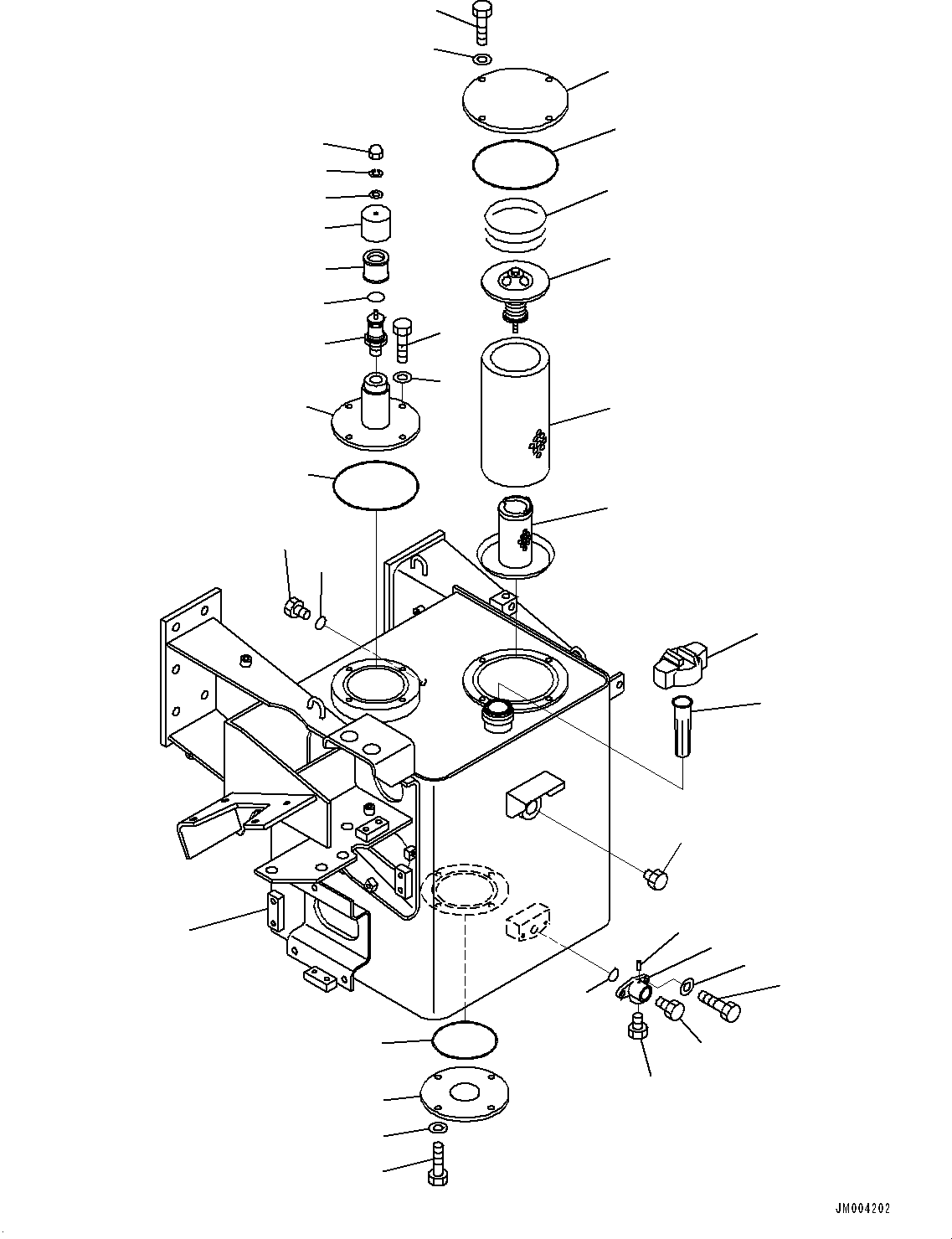 JM004202