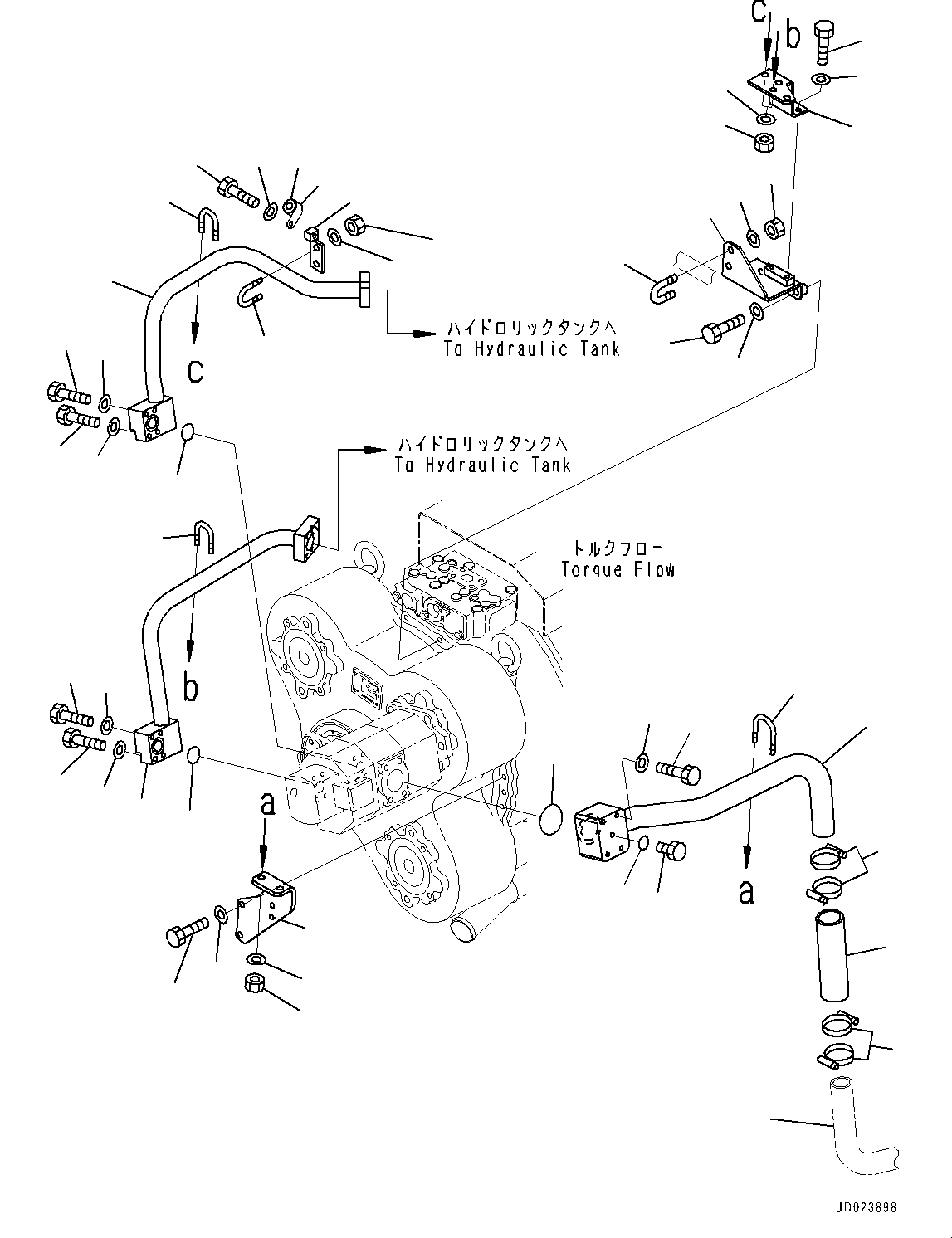 c
b

ハイドロリックタンクへ
To Hydraulic Tank

c

ハイドロリックタンクへ
To Hydraulic Tank

トルクフロー
Torque Flow

b

a

a

JD023898