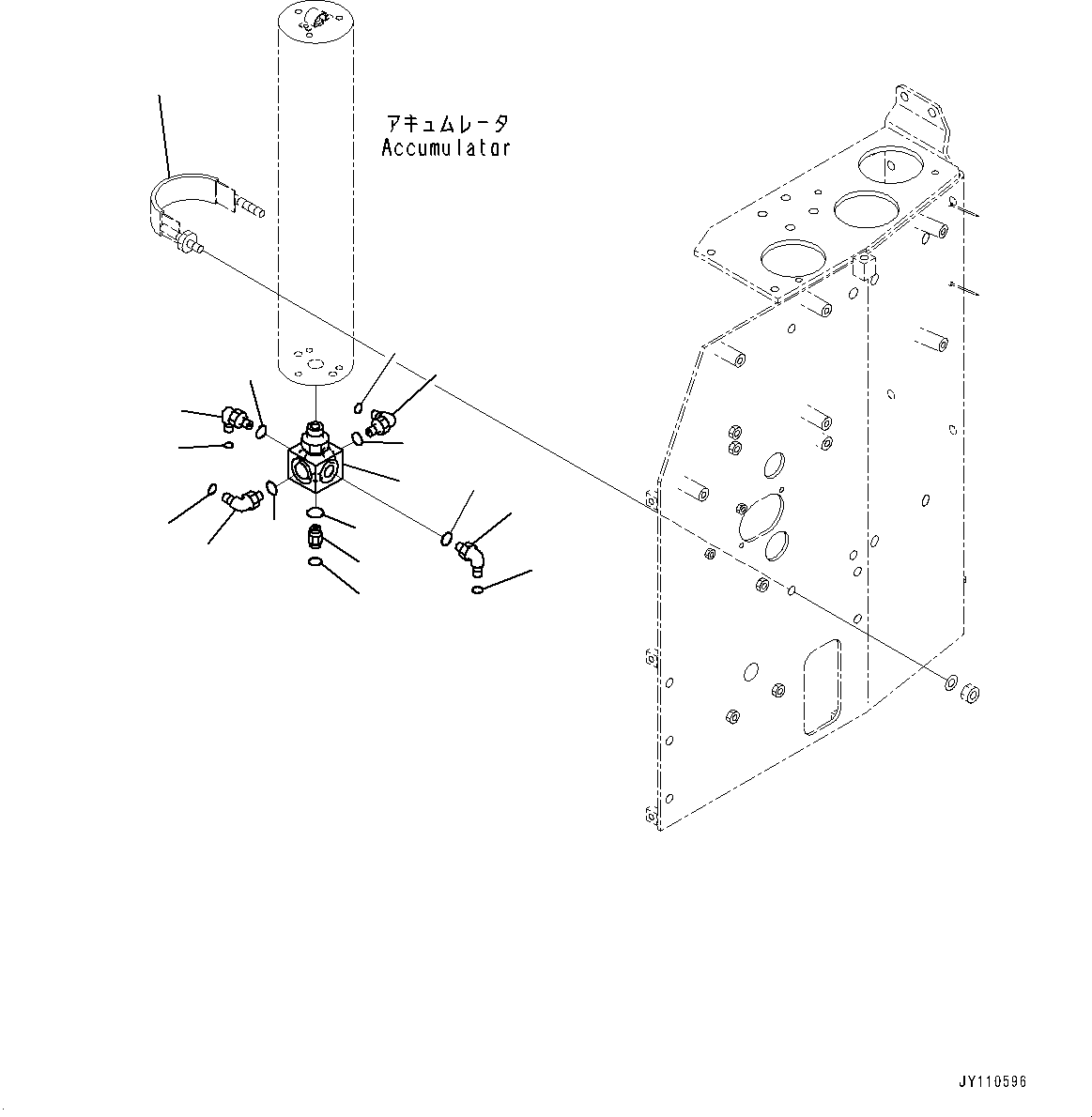 アキュムレータ
Accumulator

JY110596