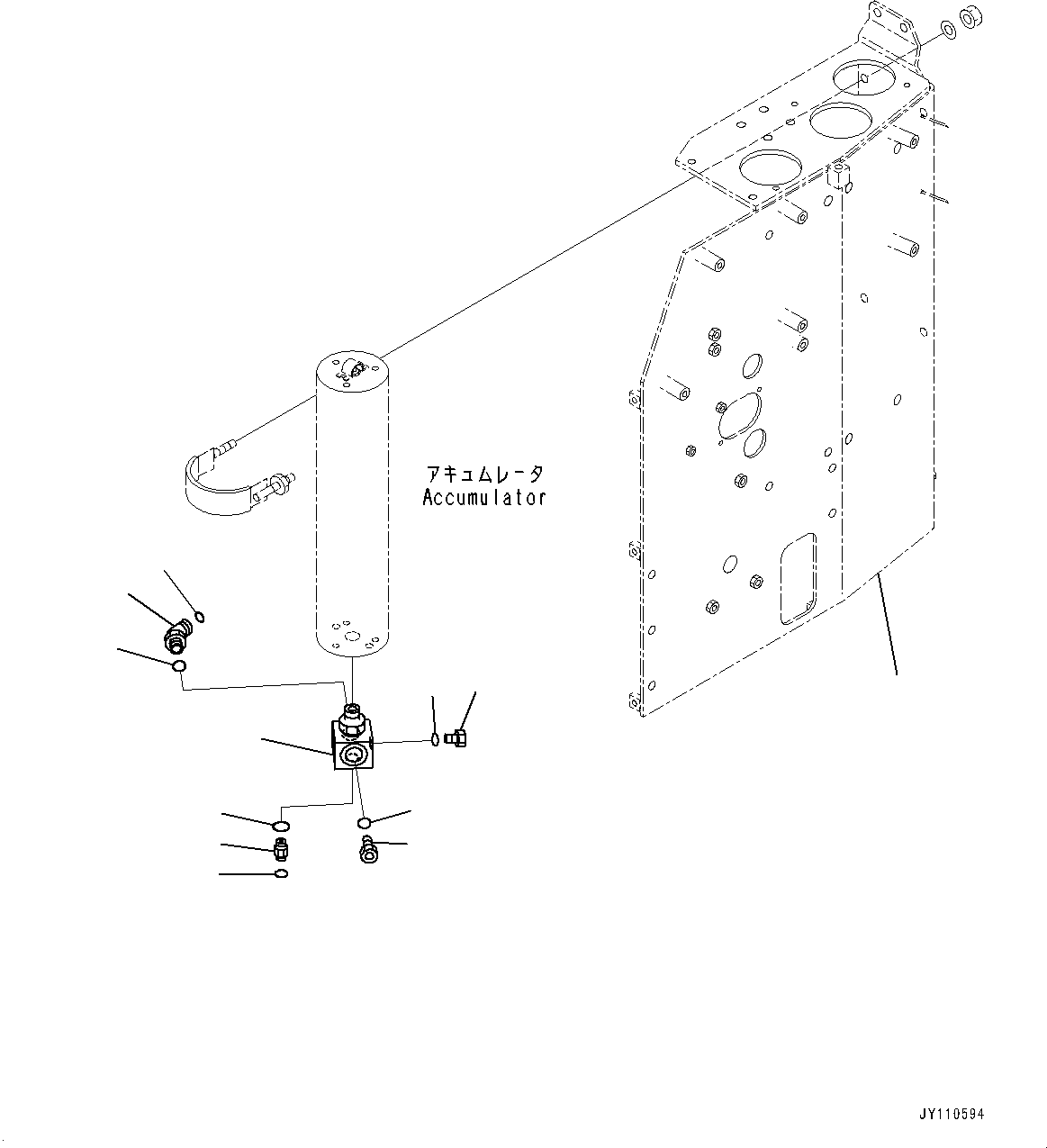 アキュムレータ
Accumulator

JY110594