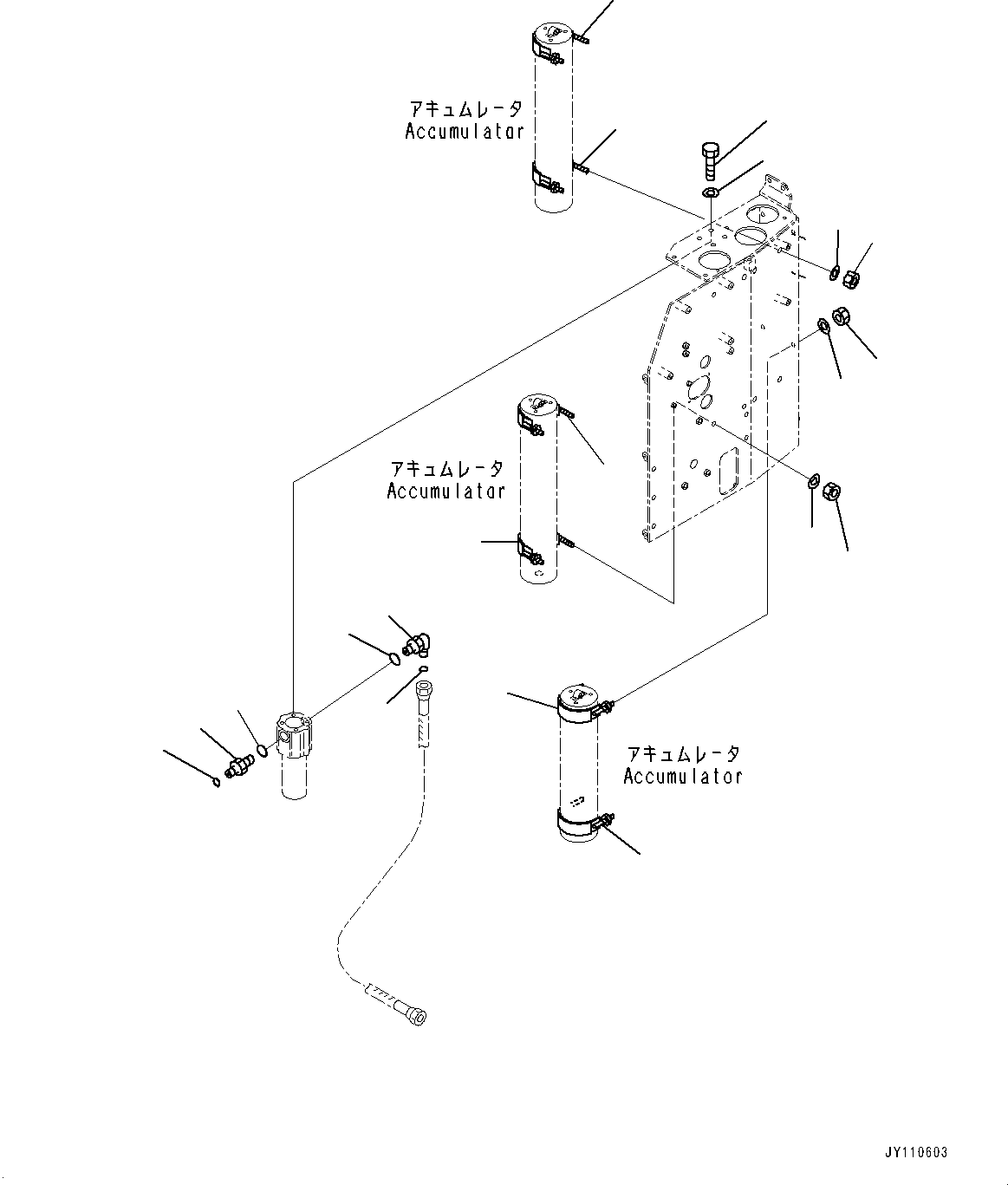 アキュムレータ
Accumulatar

アキュムレータ
Accumulatar

アキュムレータ
Accumulator

JY110603