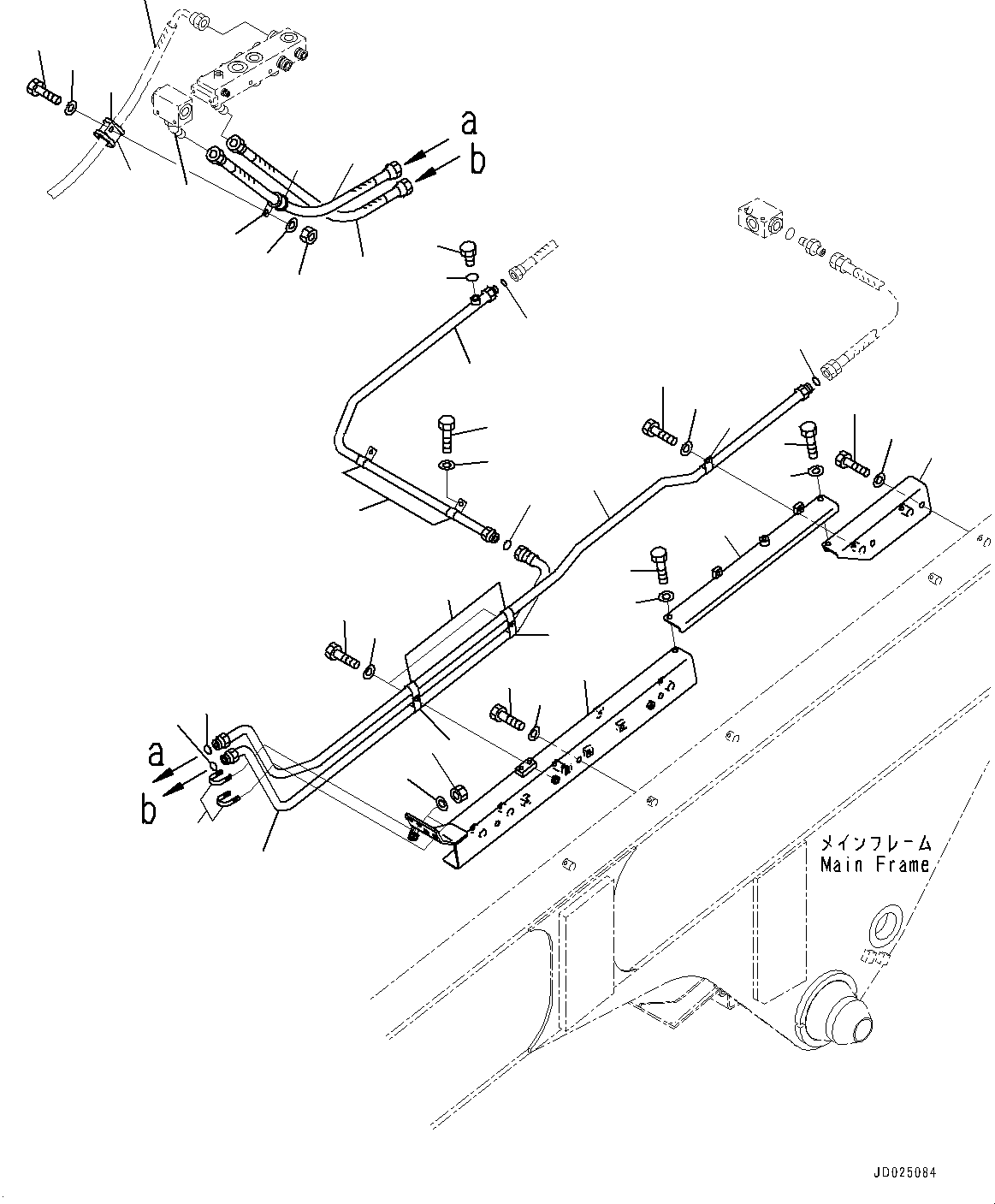 a
b
a
b
メインフレーム
Main Frame
JD025084