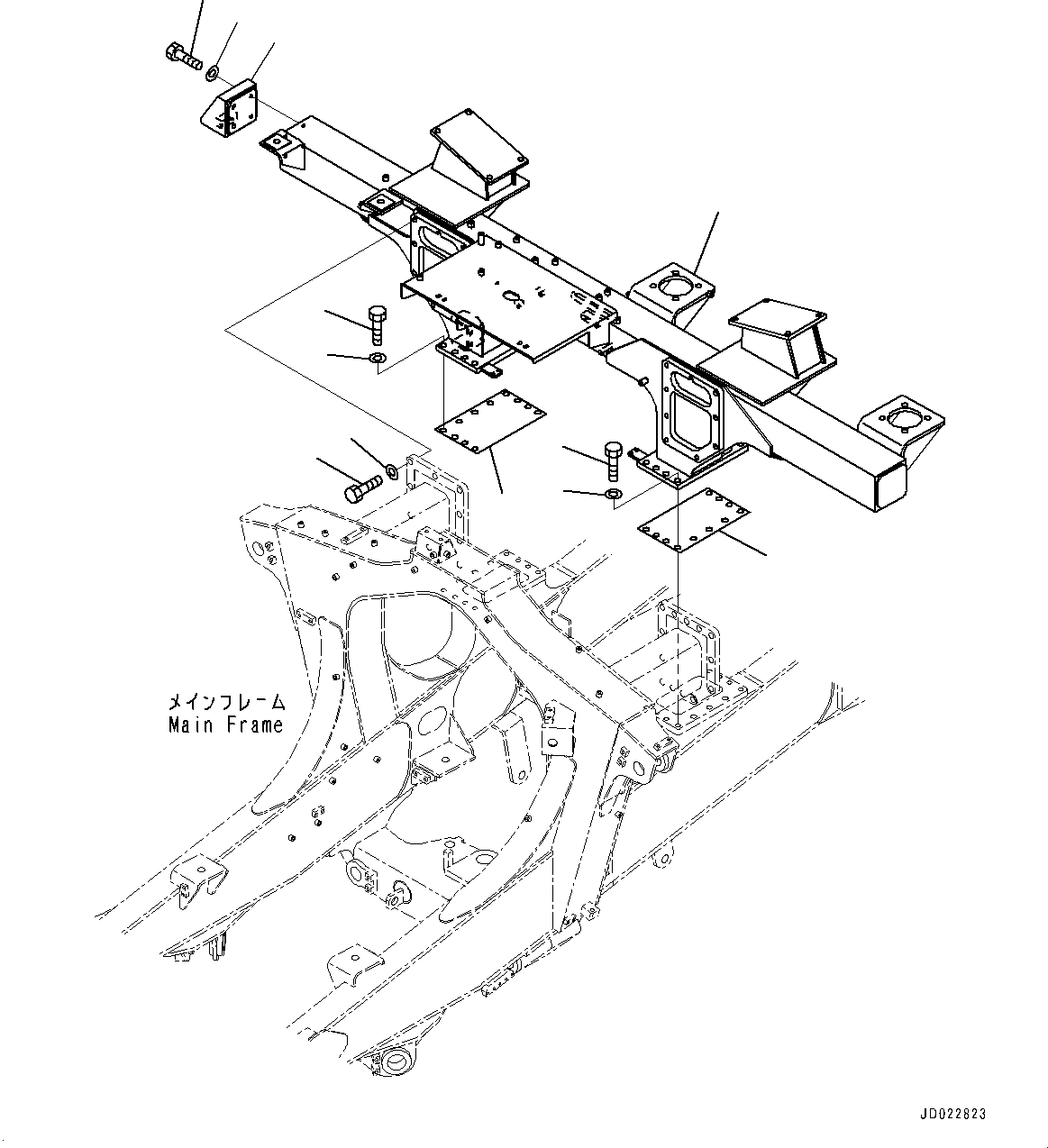 メインフレーム
Main Frame

JD022823