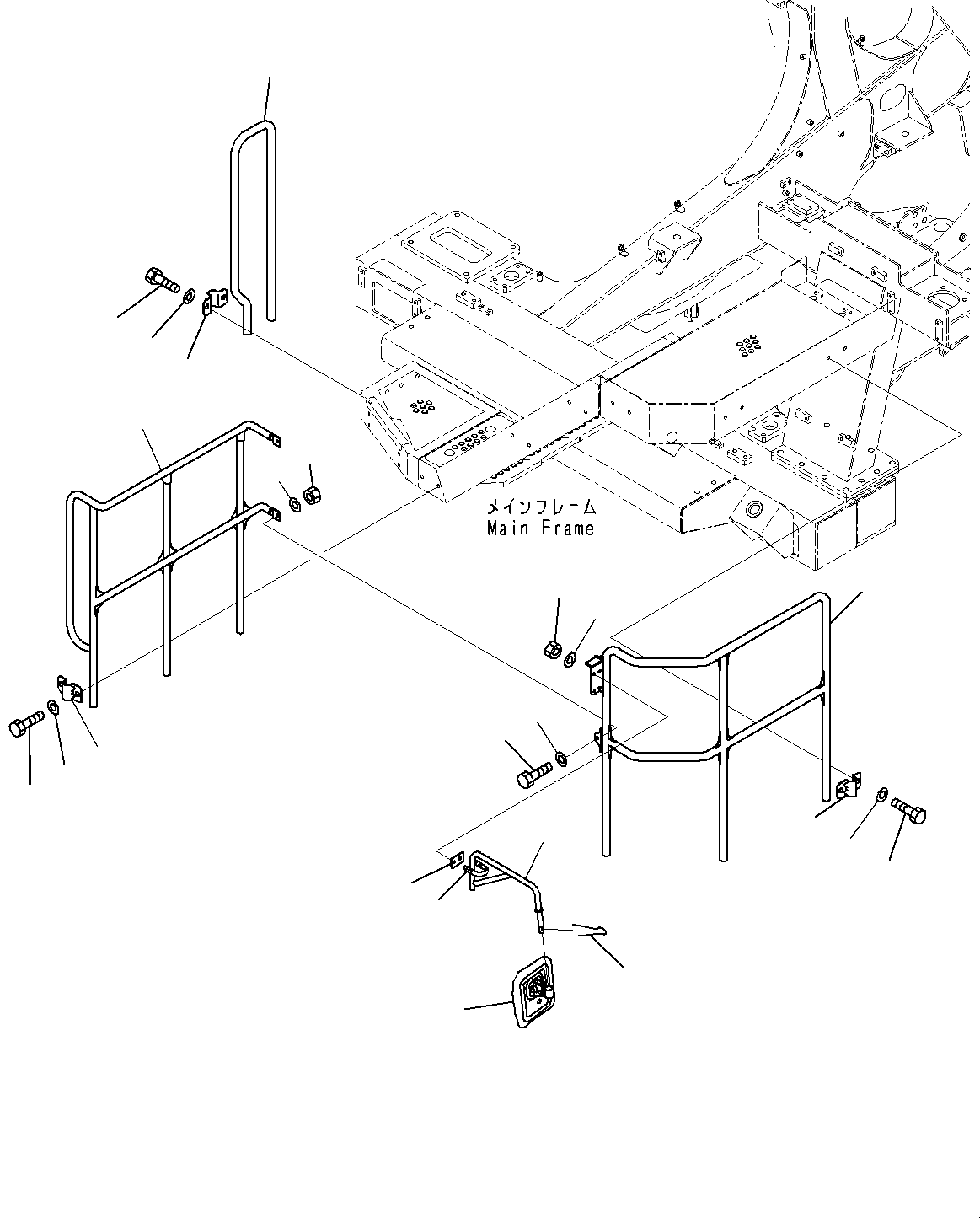 メインフレーム
Main Frame