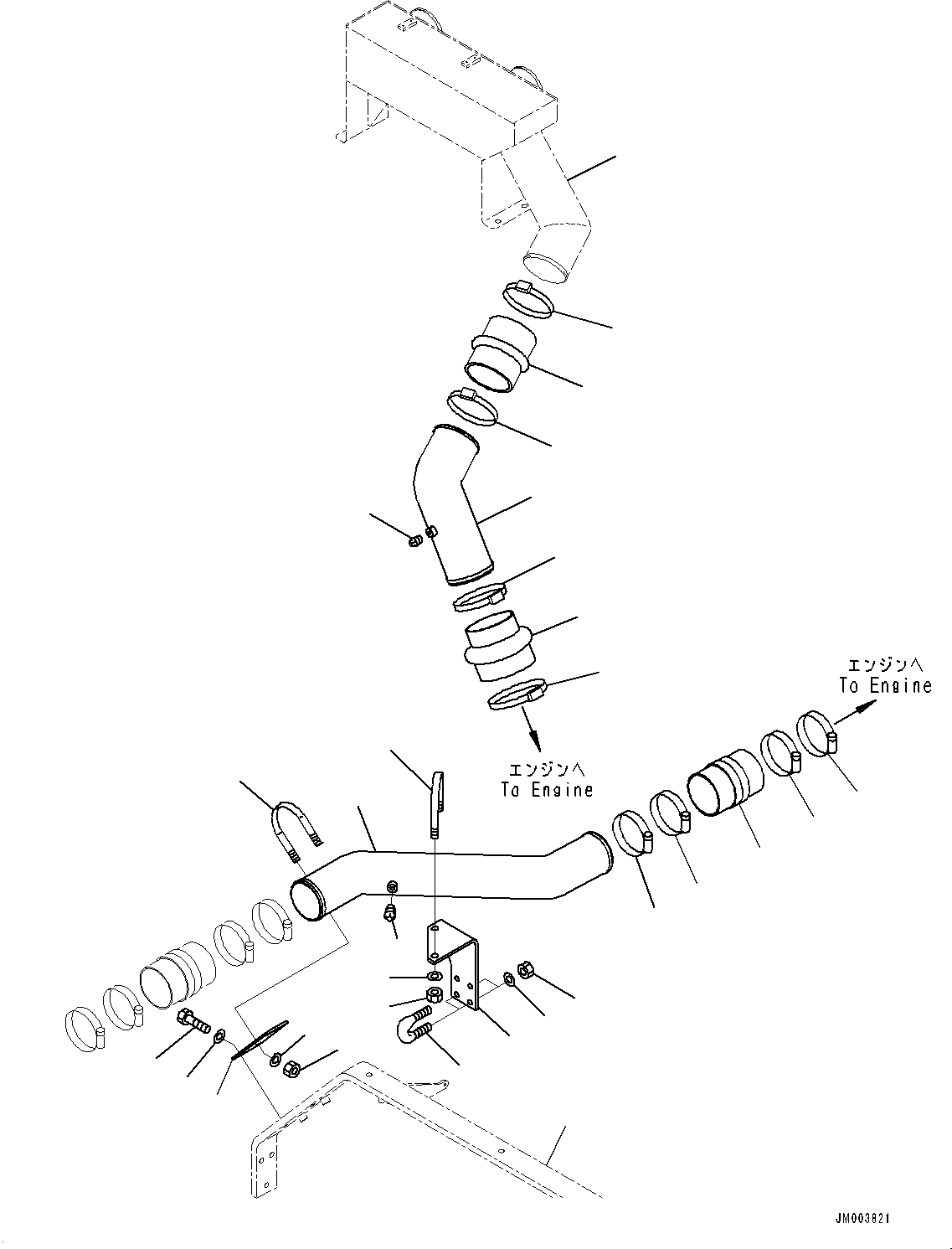 エンジンへ
To Engine

エンジンへ
To Engine

JM003821