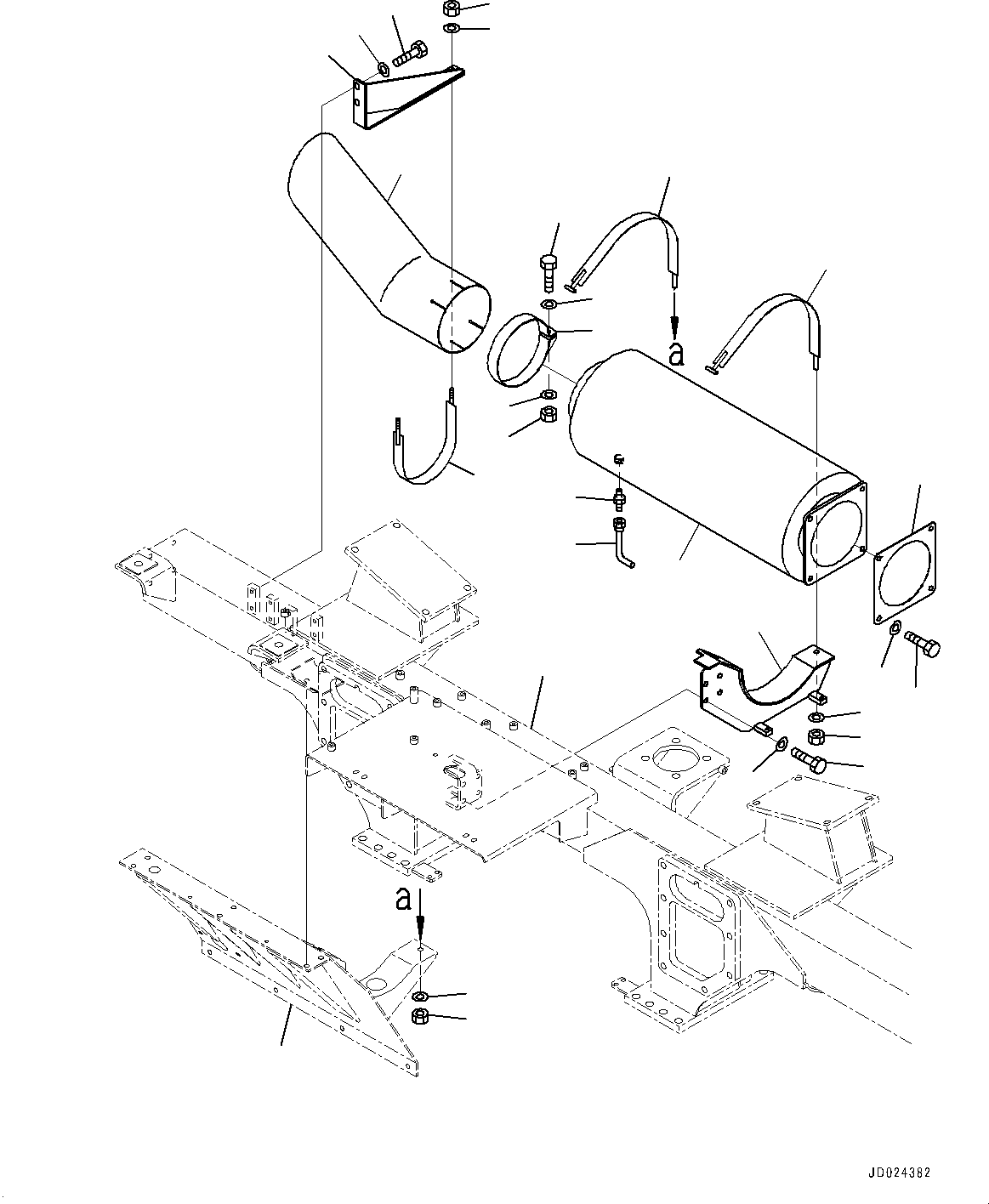 a

a

JD024382