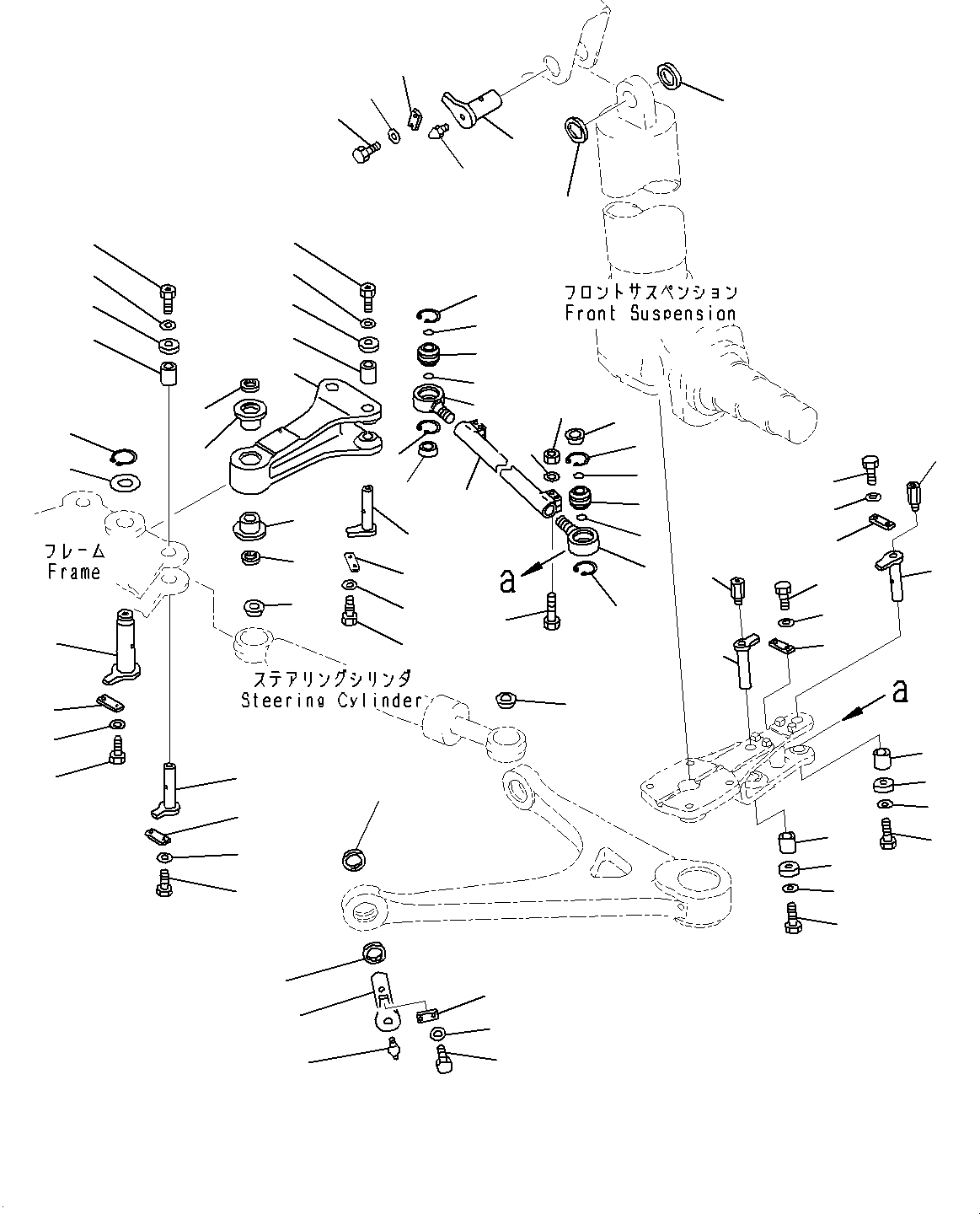 フロントサスペンション
Front Suspension

フレーム
Frame

a

ステアリングシリンダ
Steering Cylinder

a