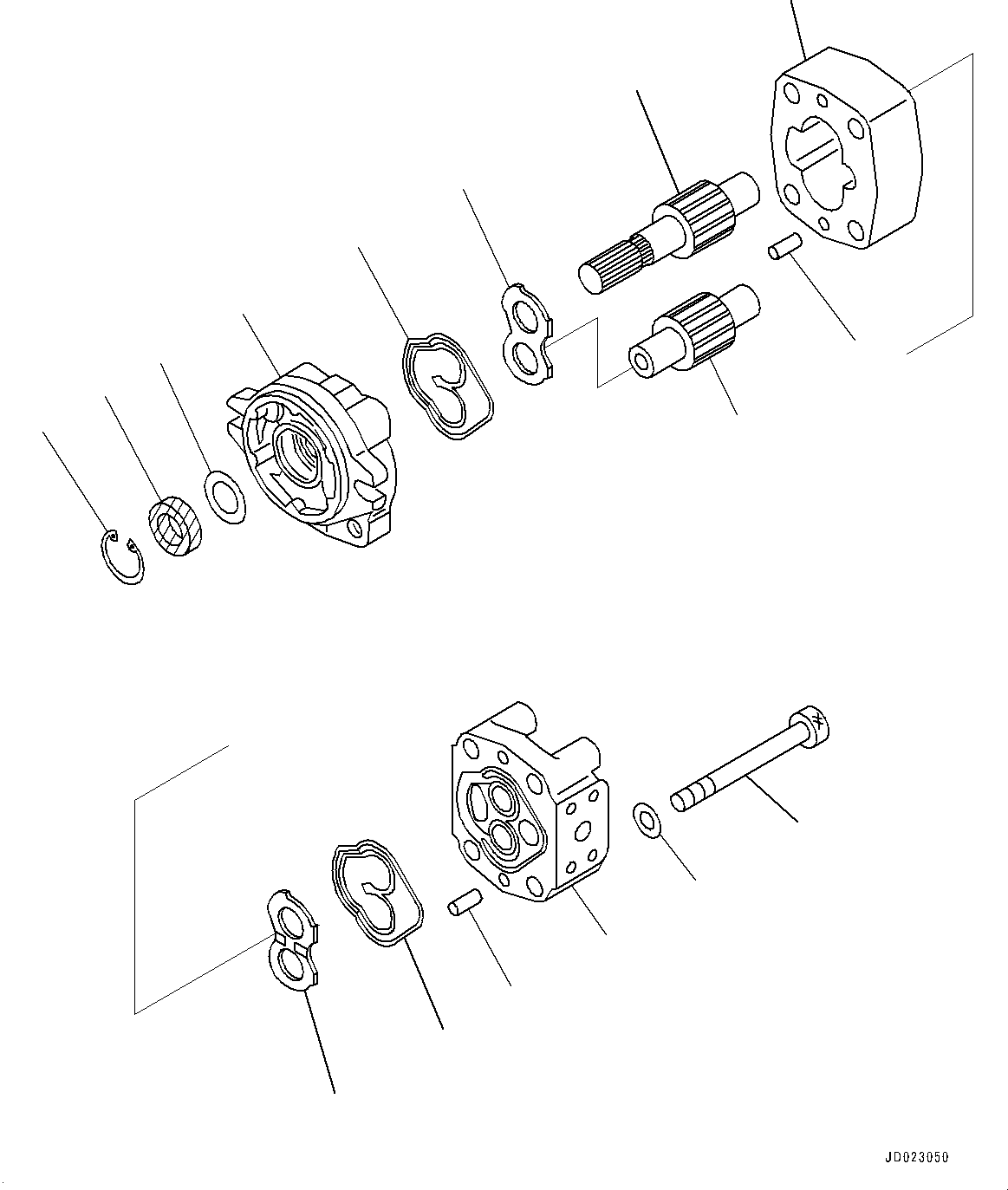 JD023050