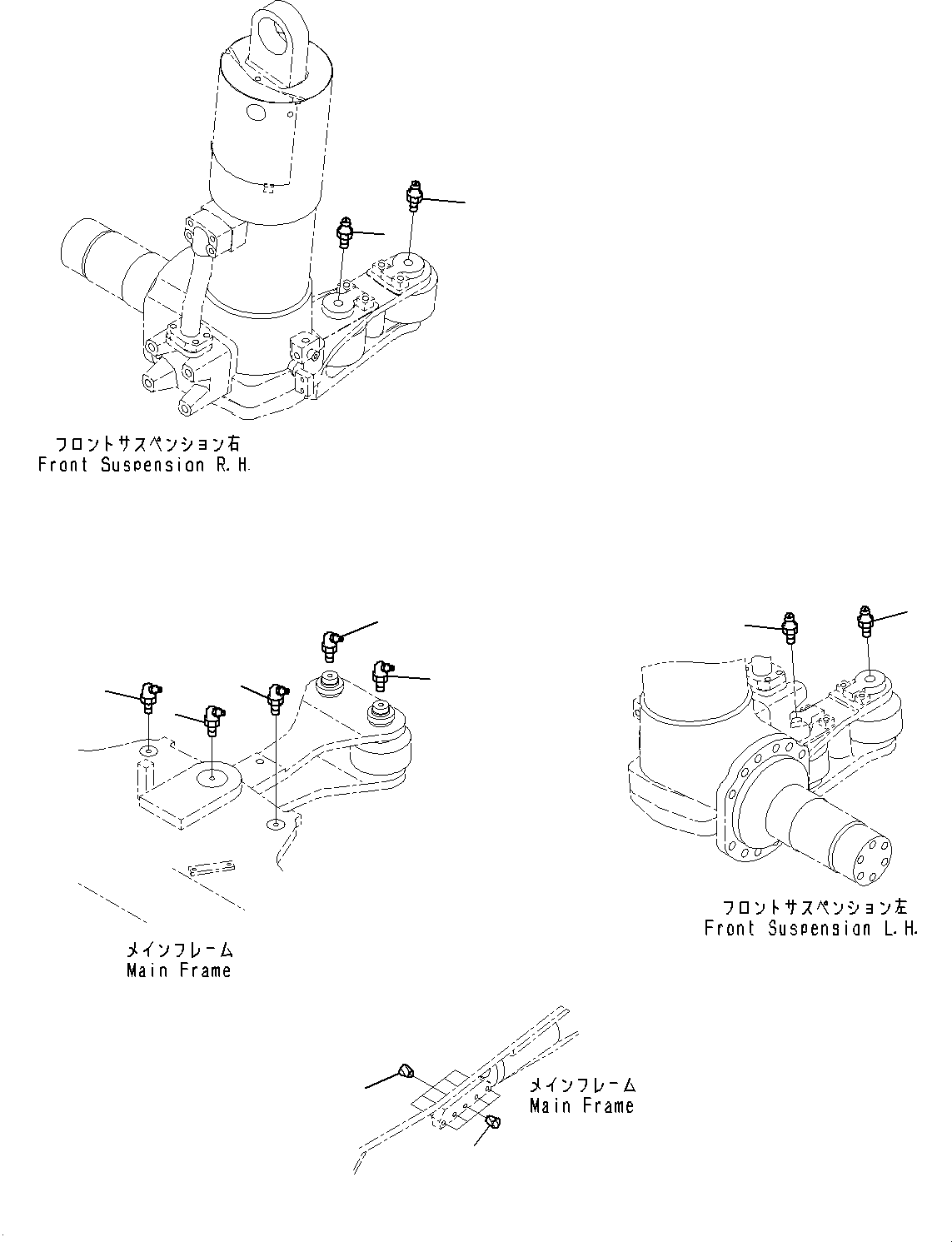 フロントサスペンション右
Front Suspension R.H.

メインフレーム
Main Frame

フロントサスペンション左
Front Suspension L.H.

メインフレーム
Main Frame