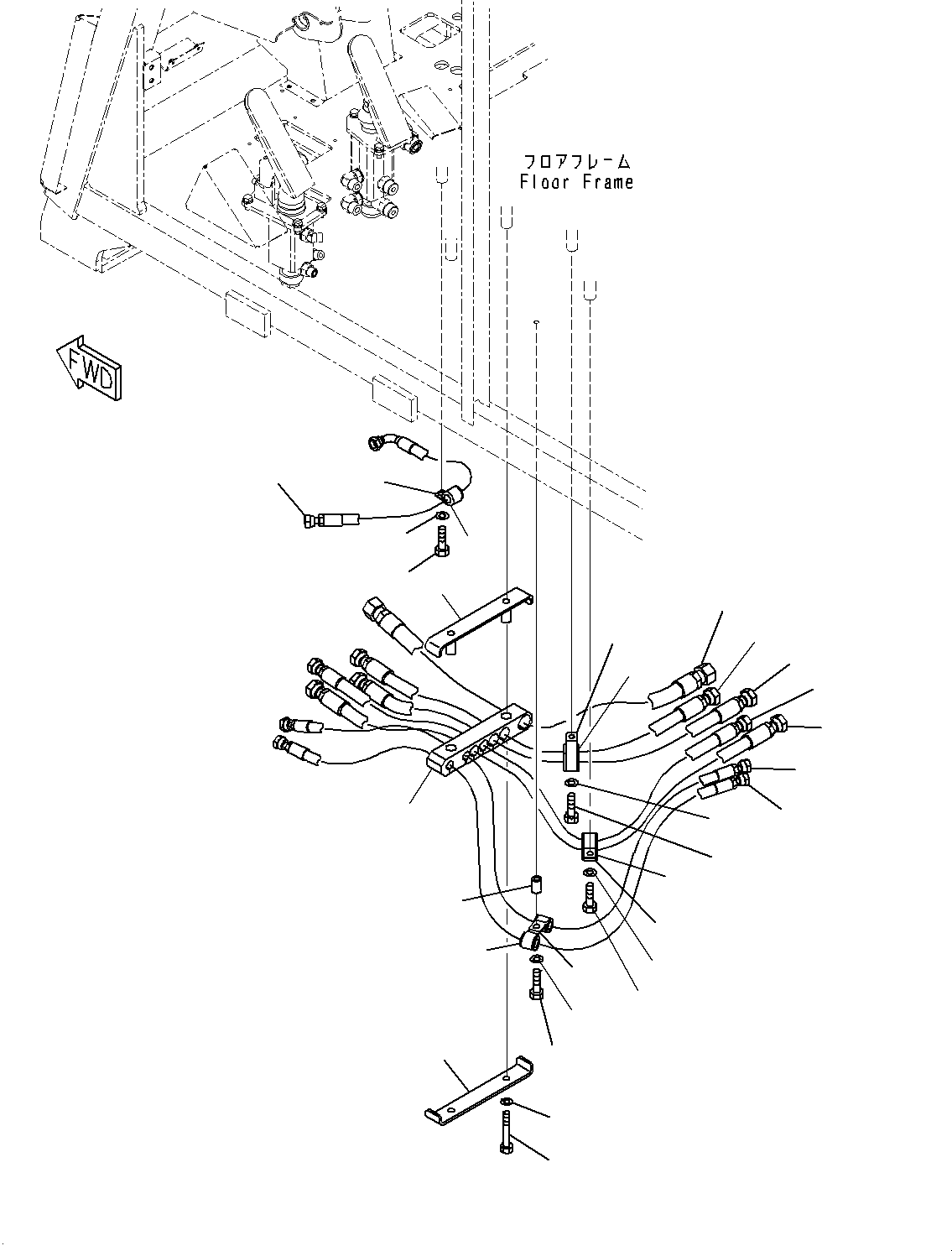 フロアフレーム
Floor Frame

FWD