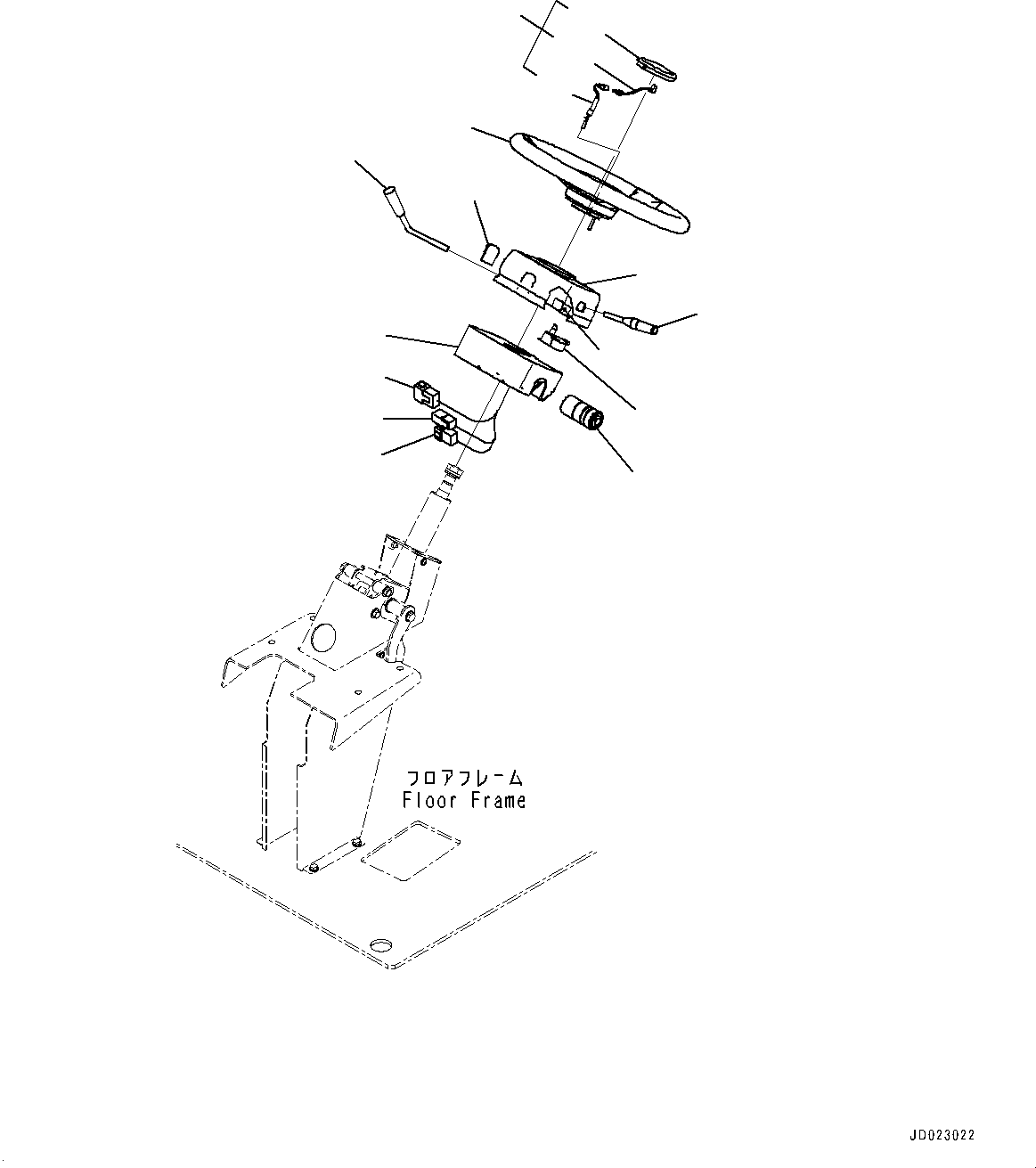 フロアフレーム
Floor Frame

JD023022