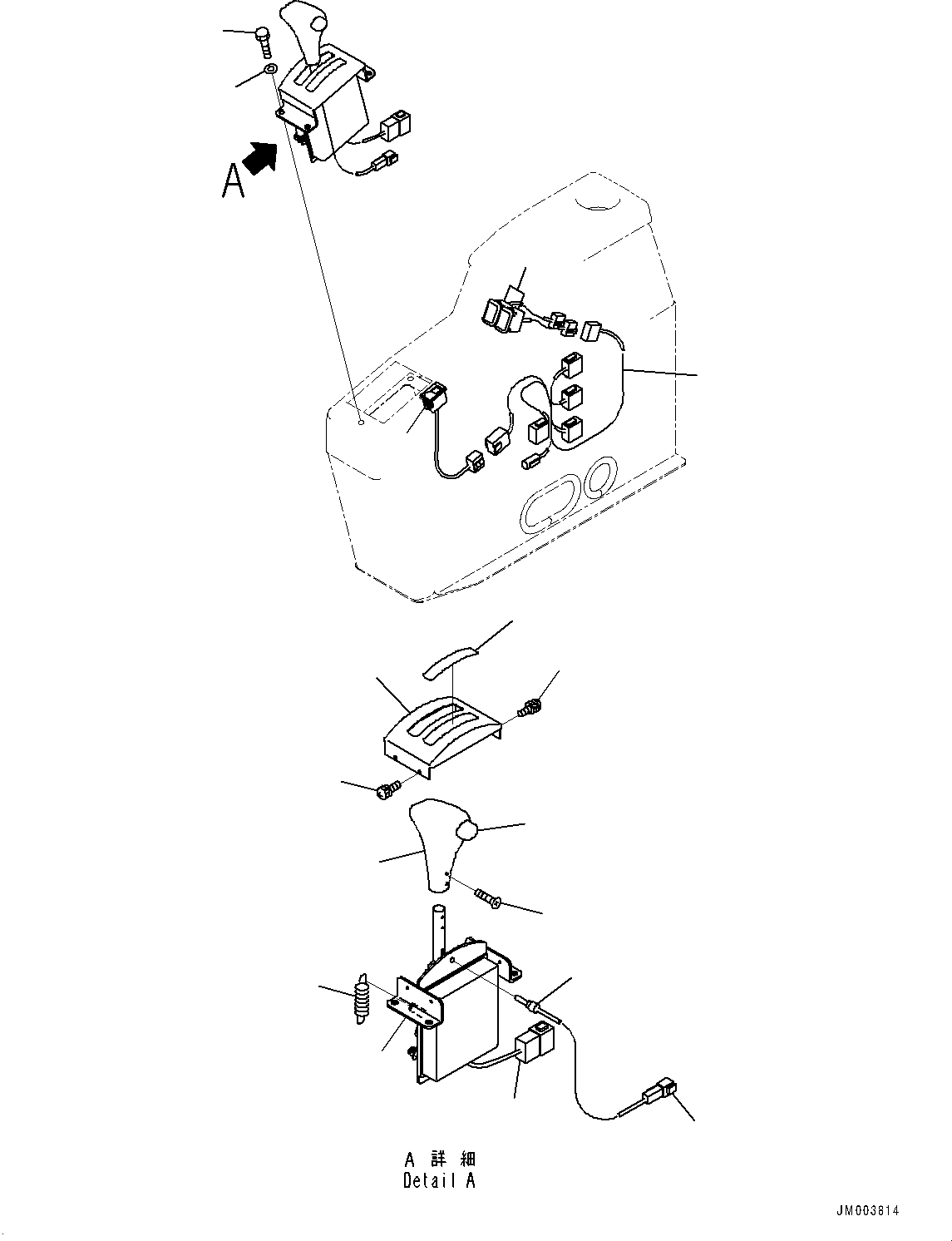 A

A 詳 細
Detail A

JM003814