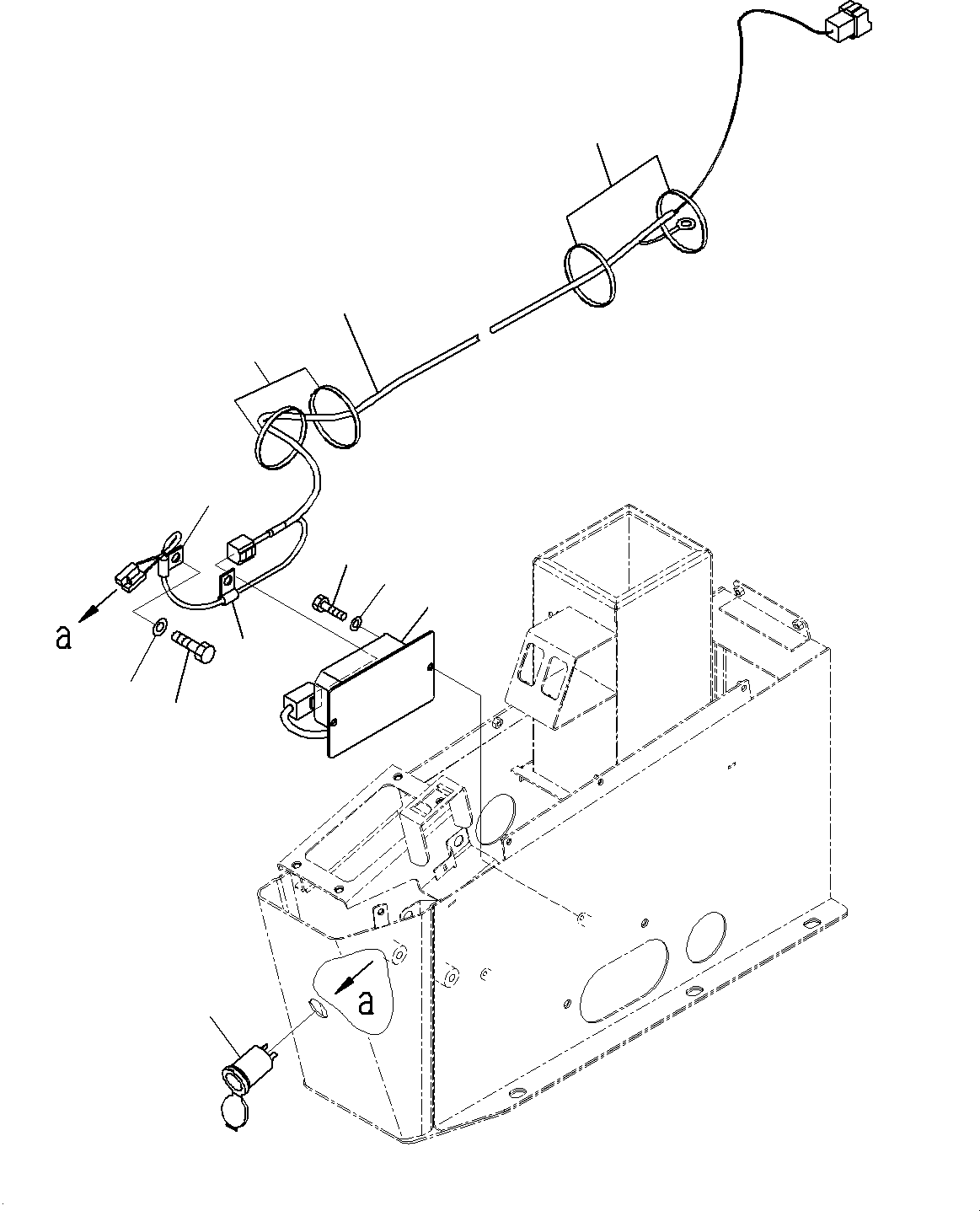 a

a