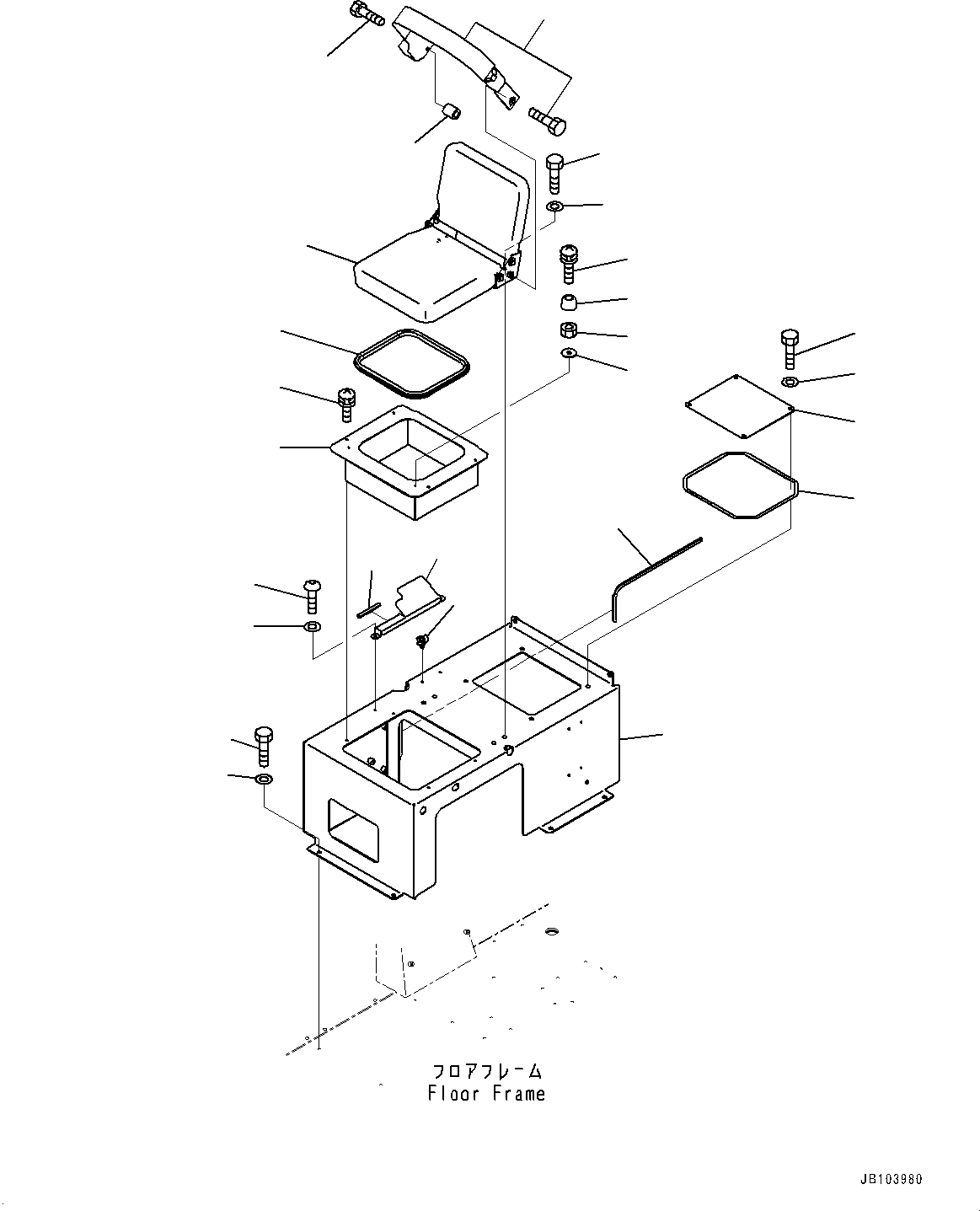 フロアフレーム
Floor Frame

JB103980