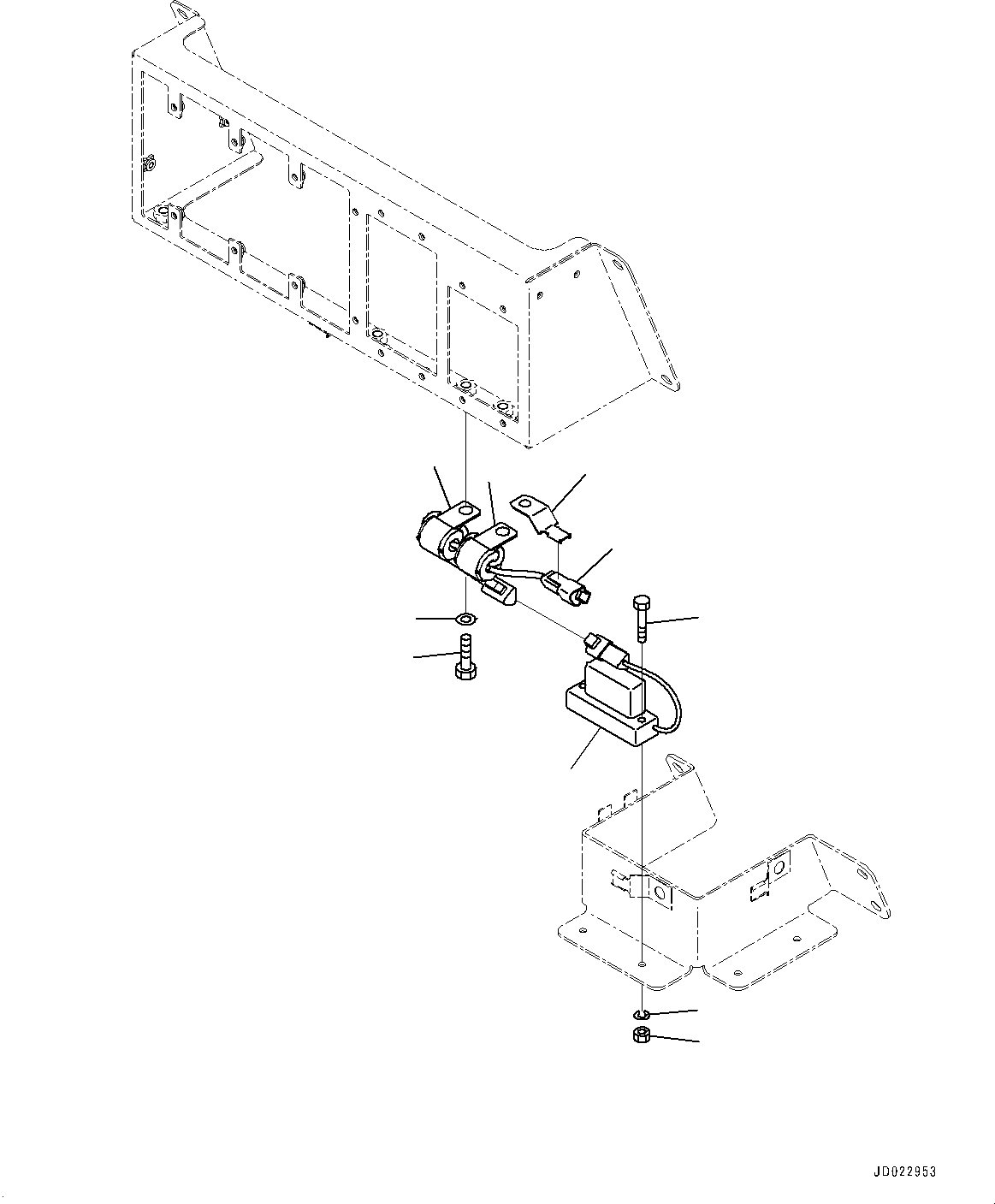 JD022953