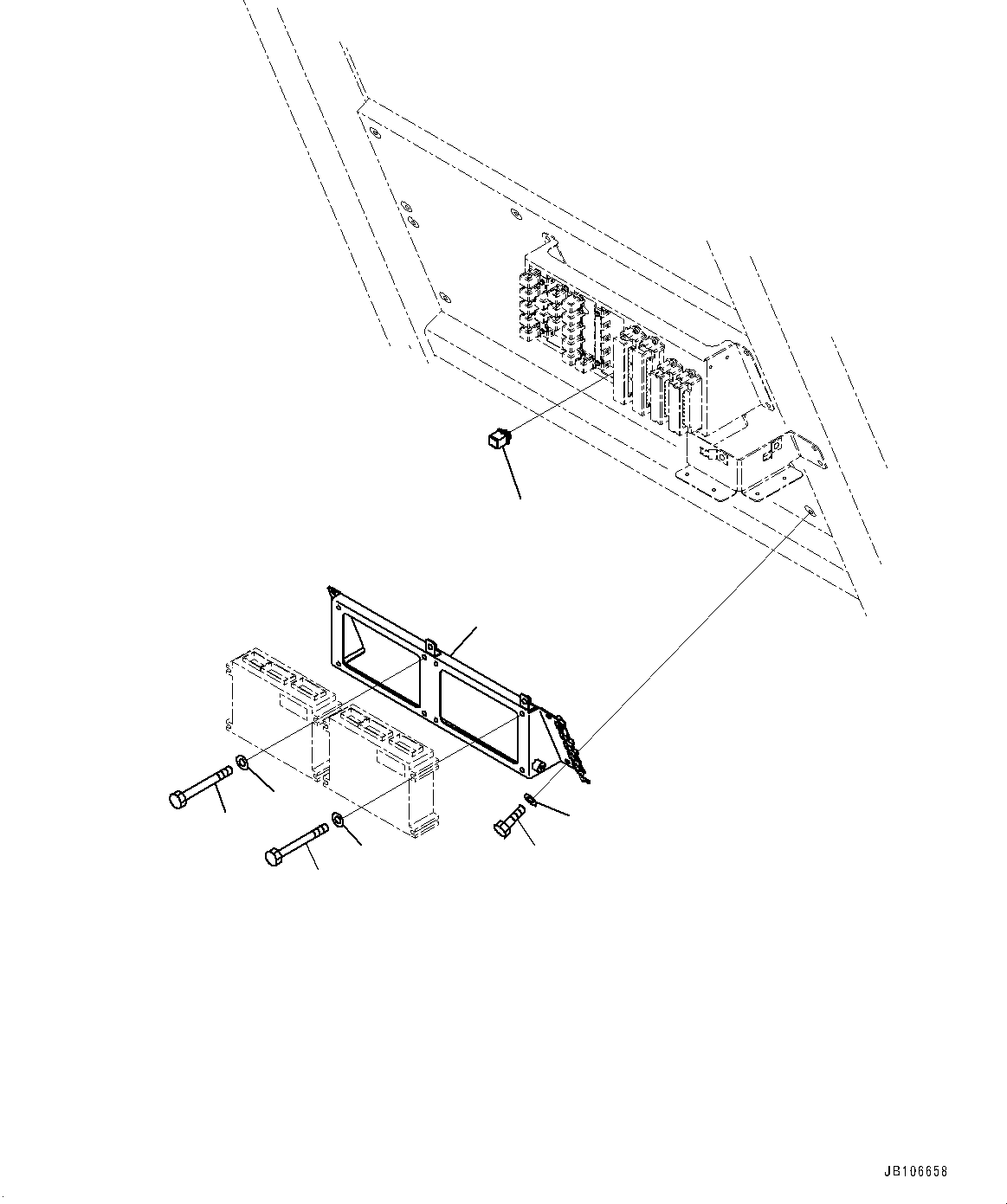 JB106658