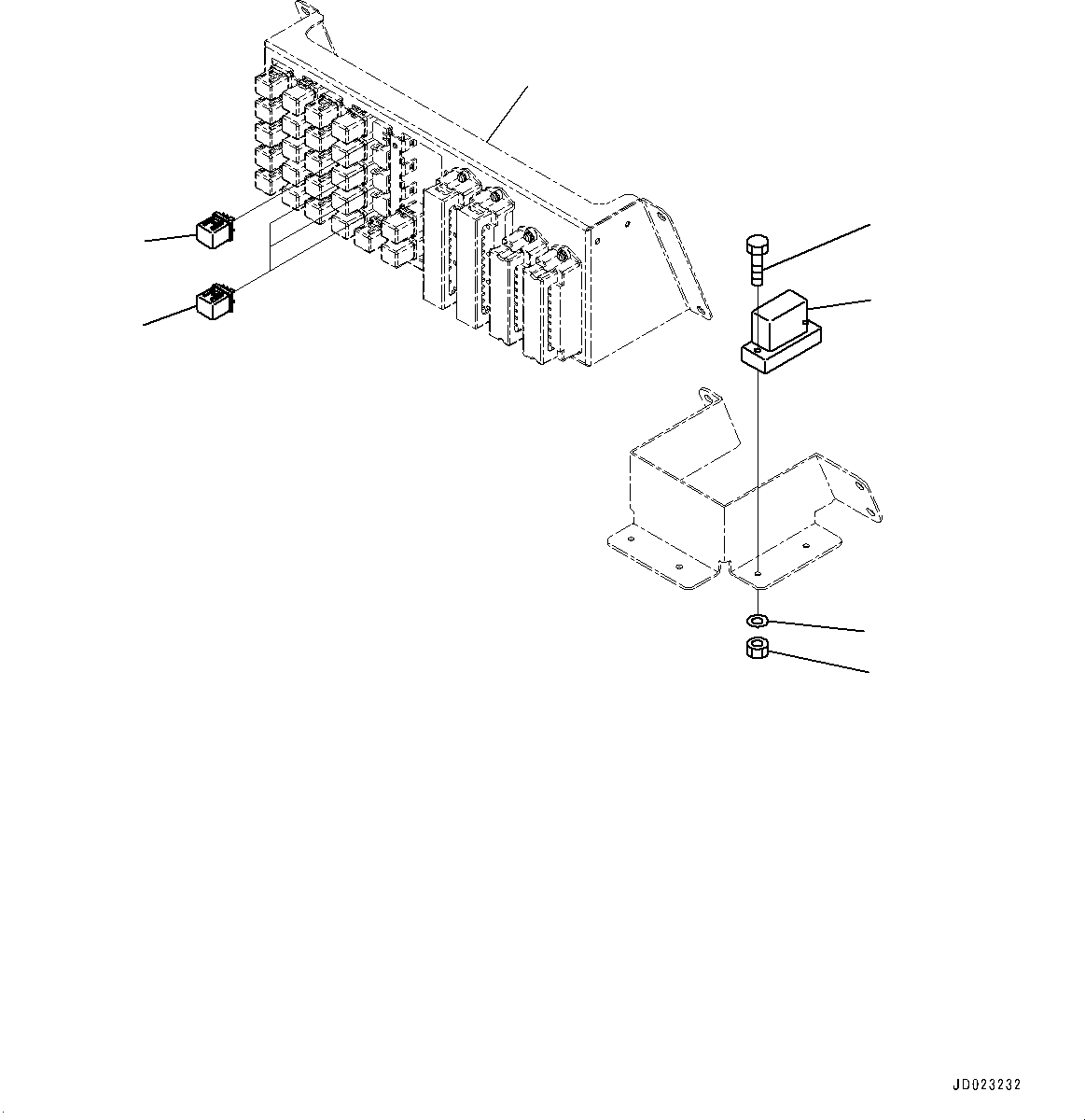 JD023232