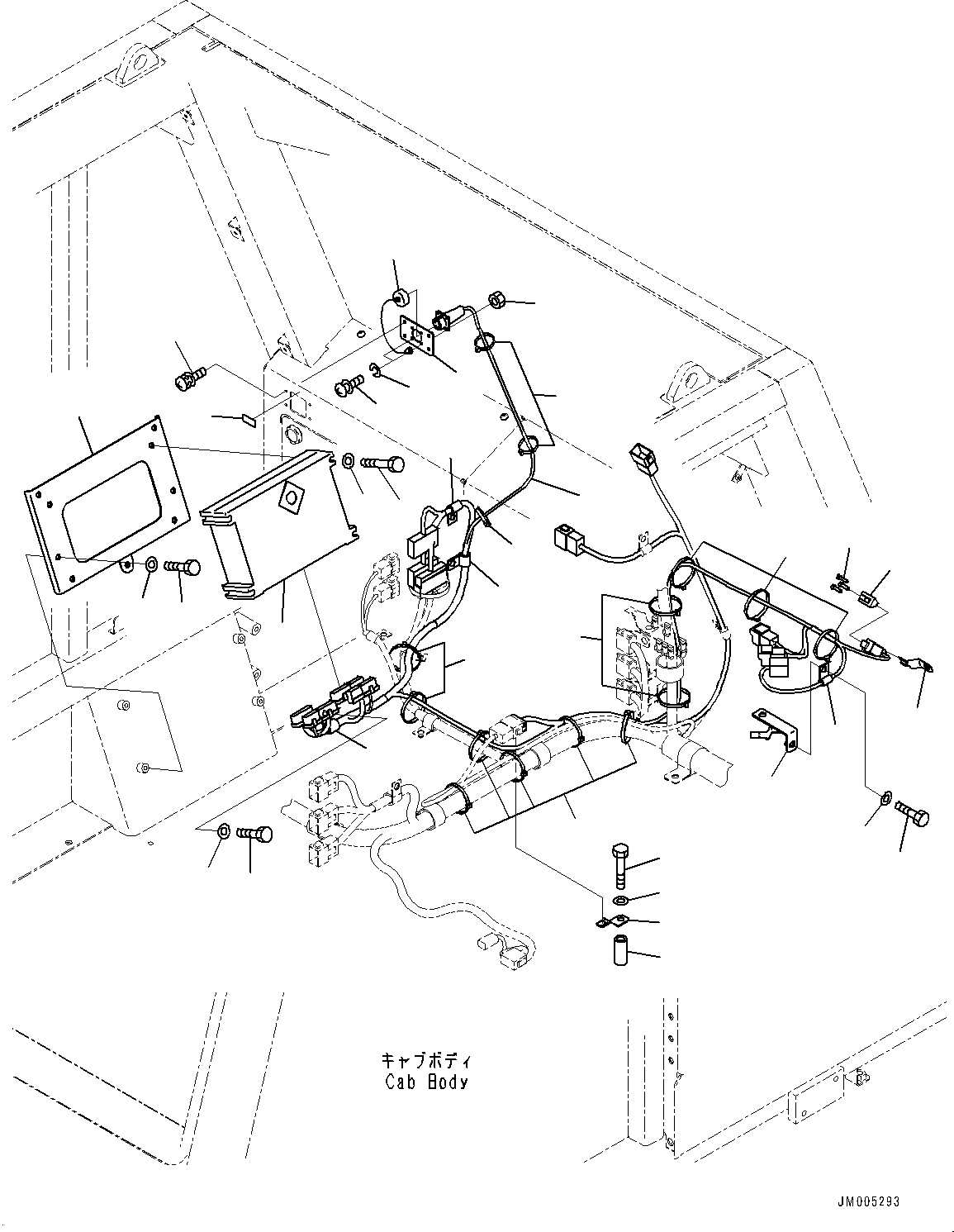 キャブボディ
Cab Body

JM005293