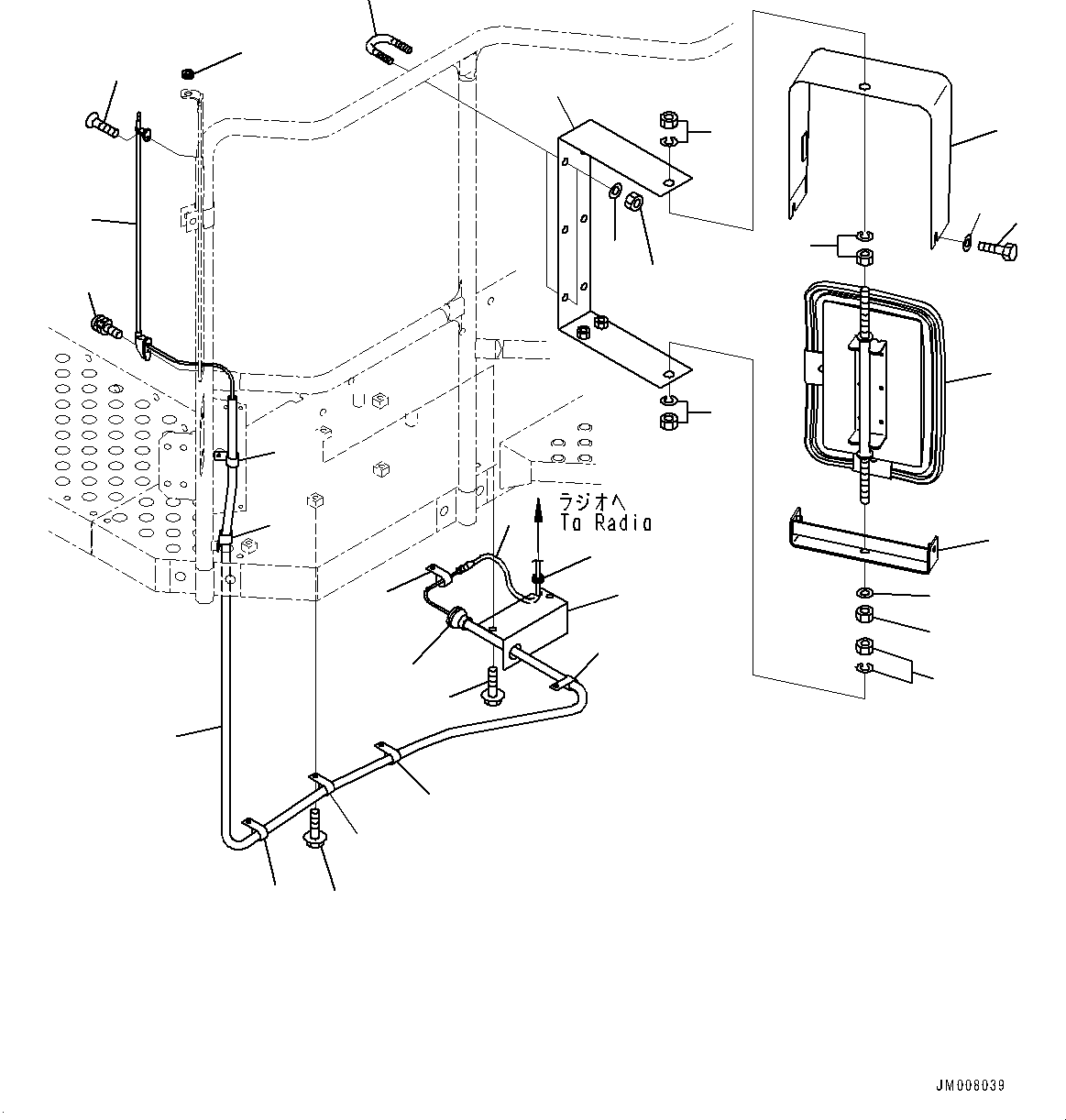 ラジオへ
To Radio

JM008039