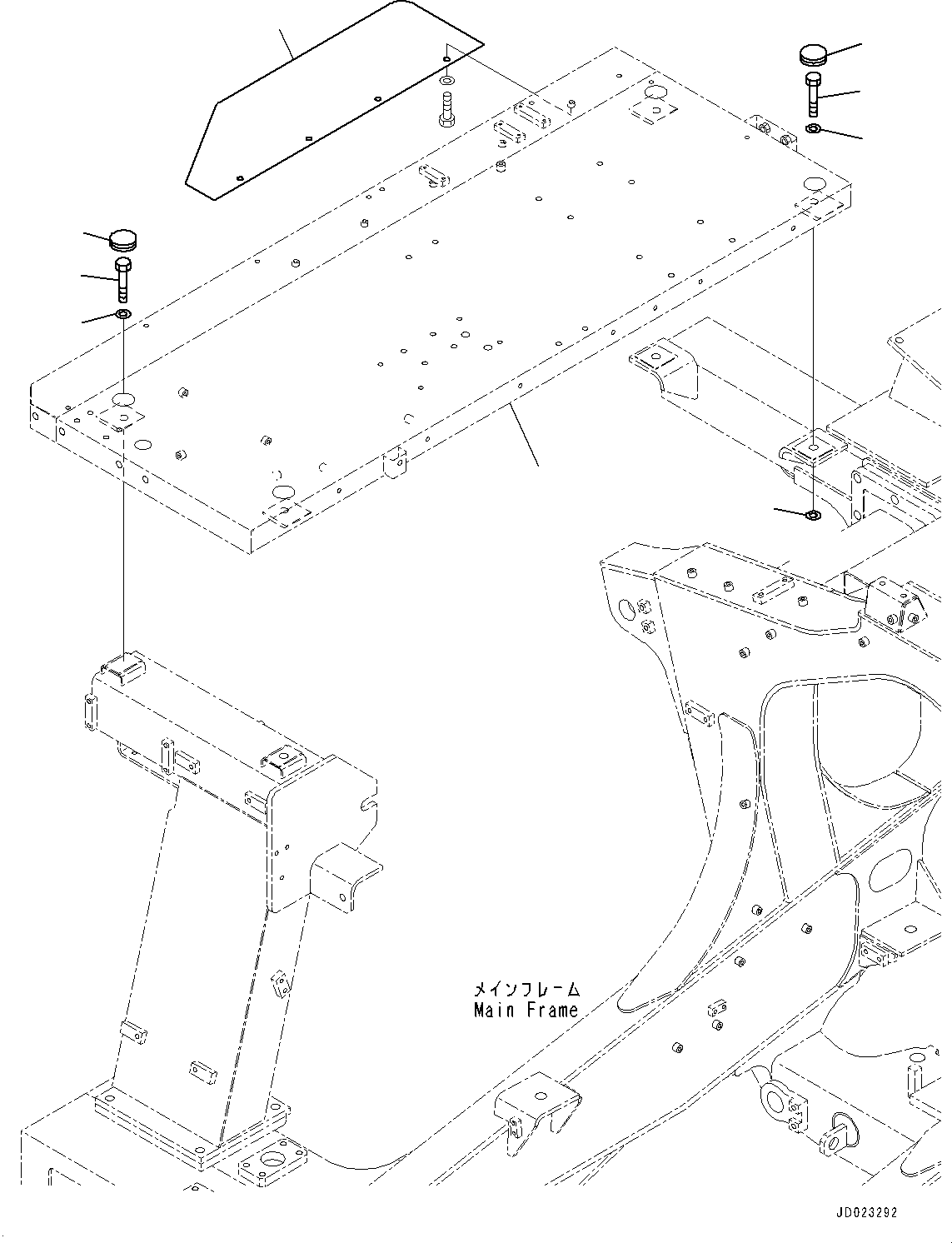 メインフレーム
Main Frame

JD023292