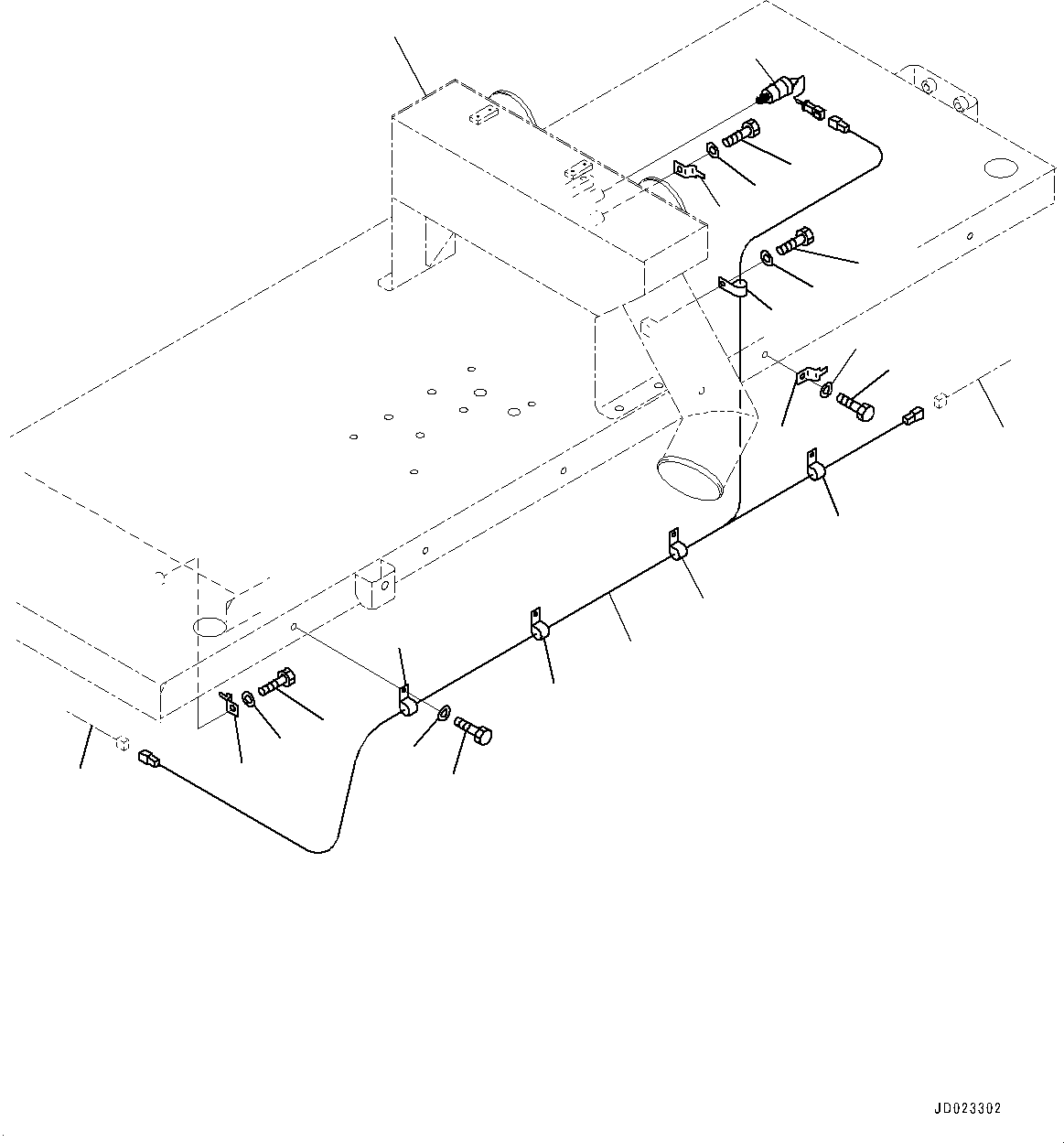 JD023302