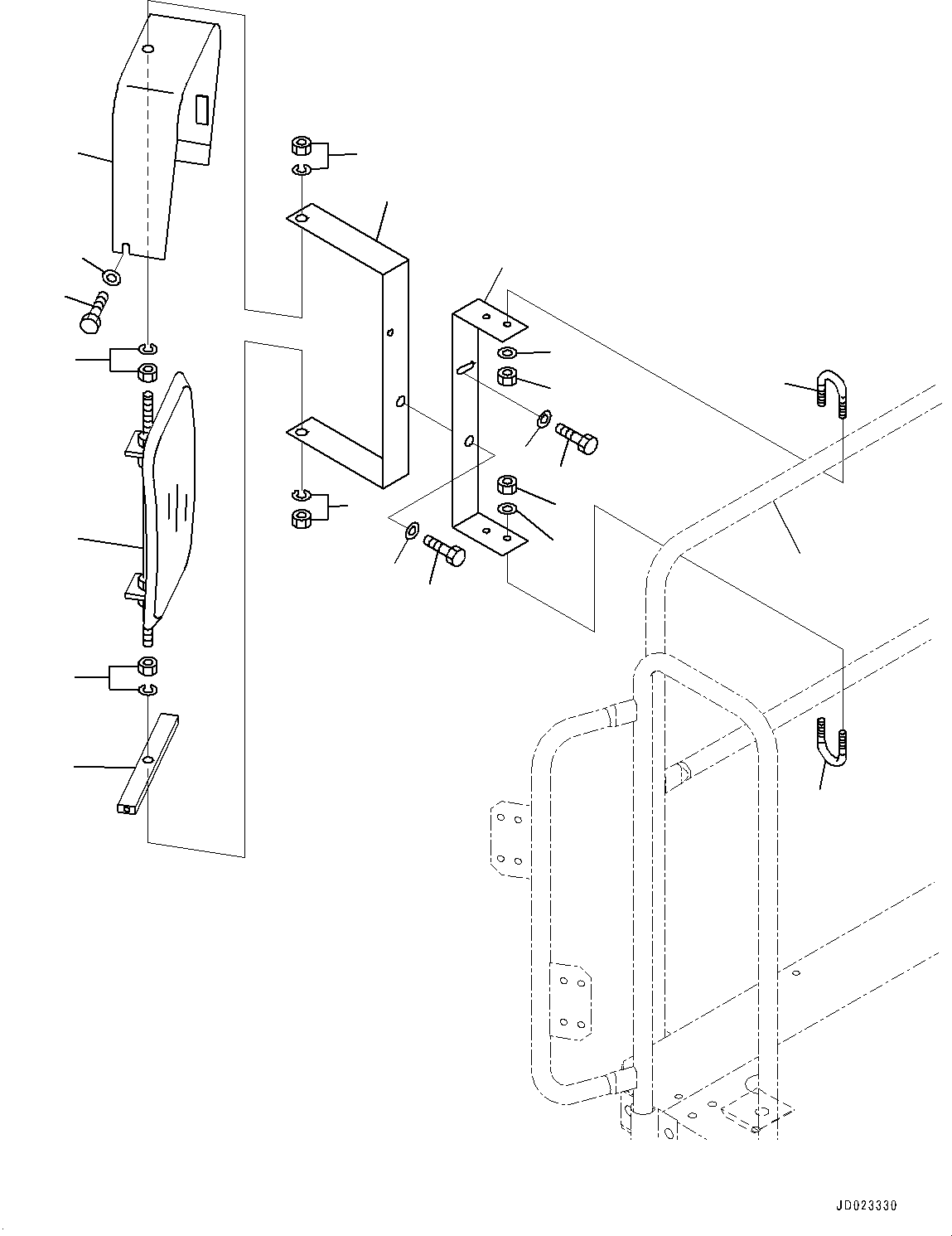 JD023330