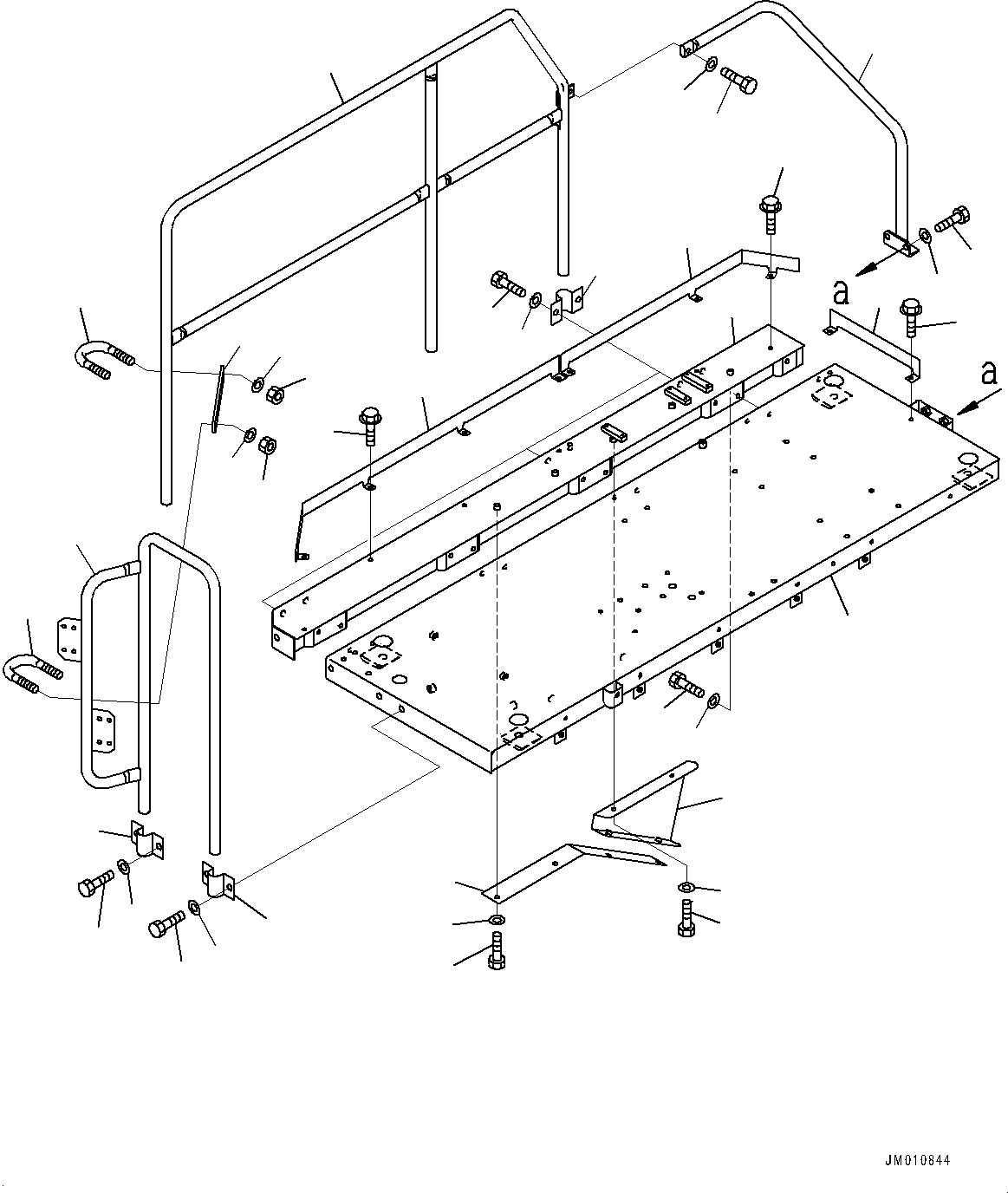 a
a
JM010844