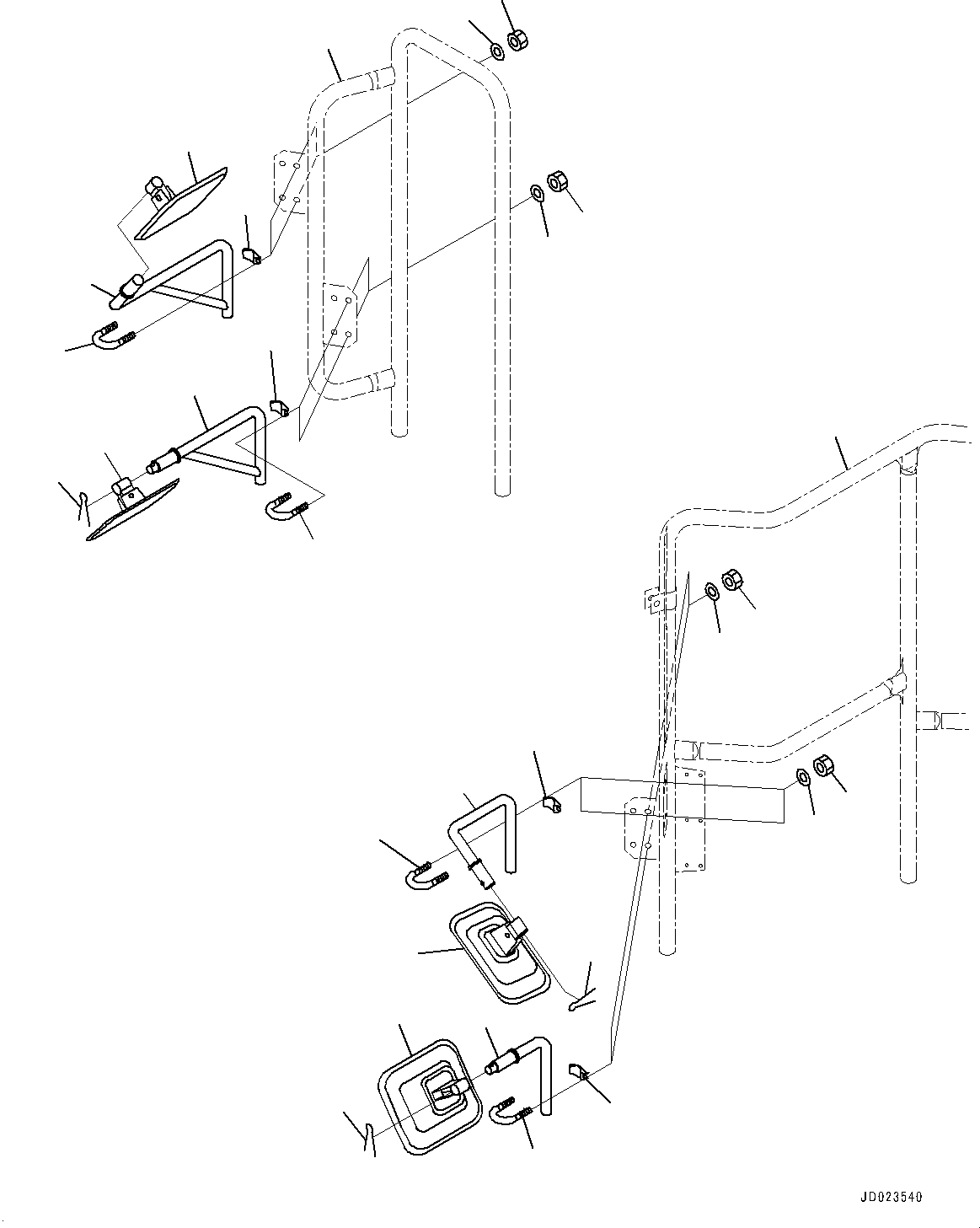 JD023540