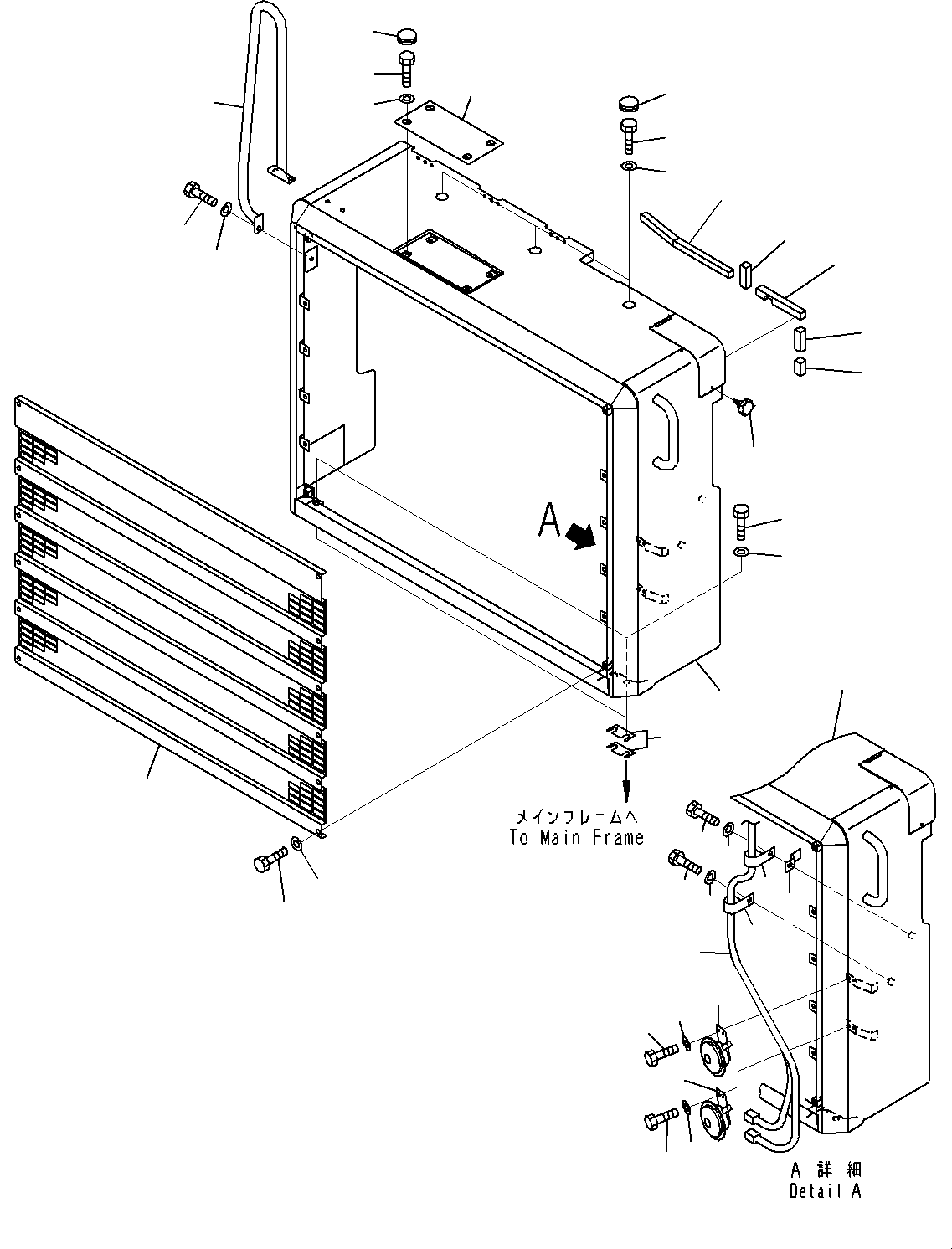 A

メインフレームへ
To Main Frame

A 詳細
Detail A