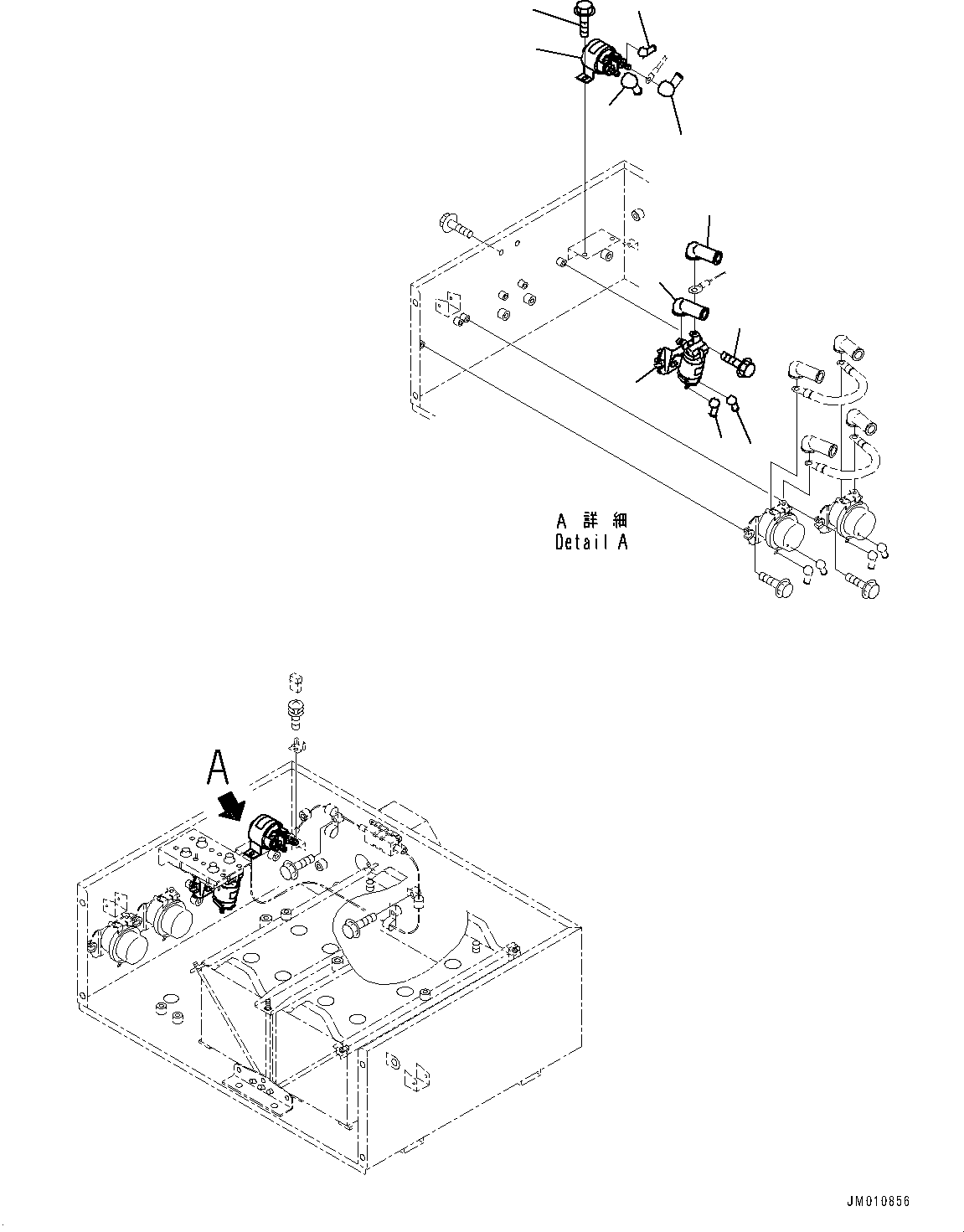 A 詳 細
Detail A

A

JM010856