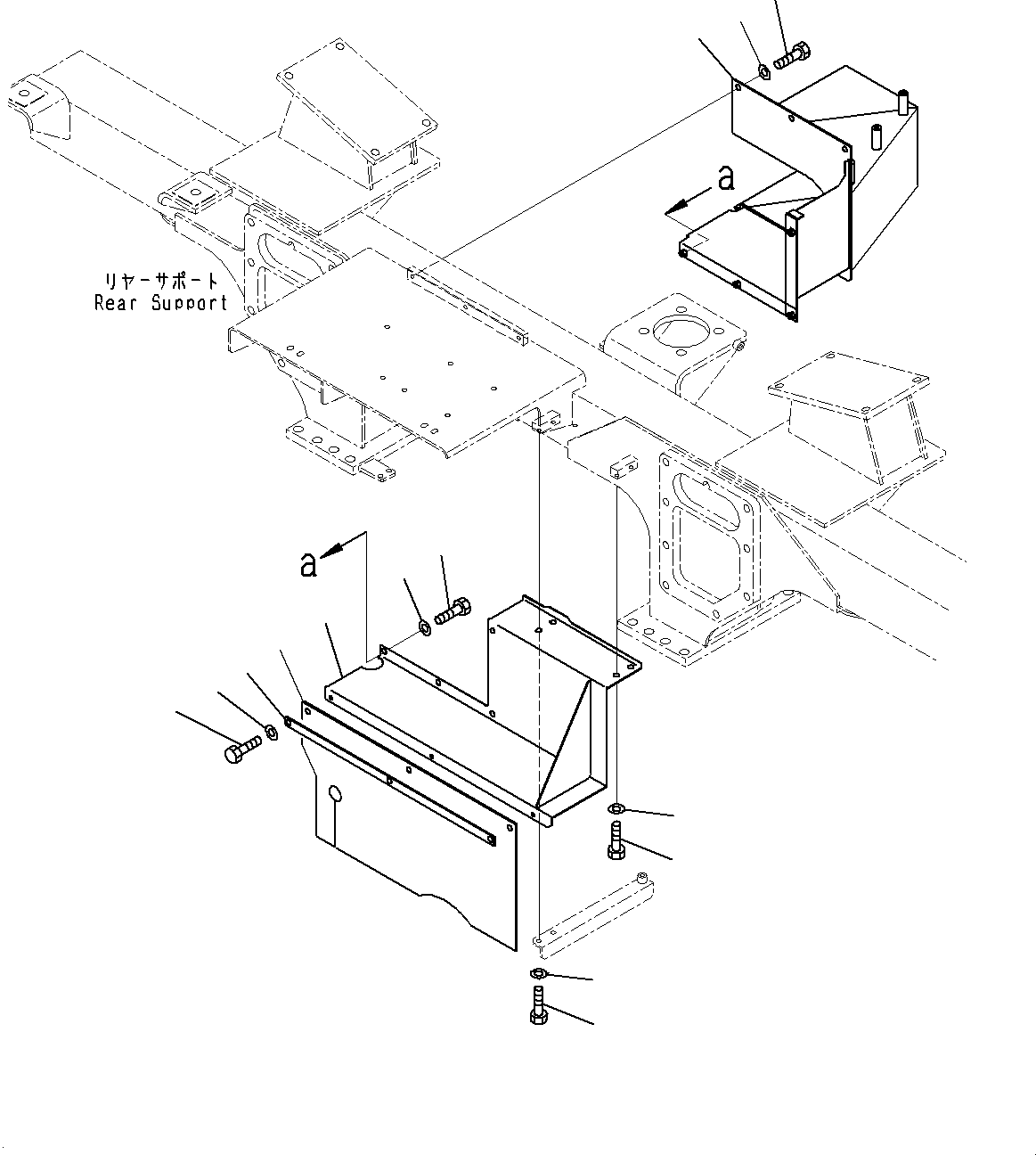 a

リヤーサポート
Rear Support

a