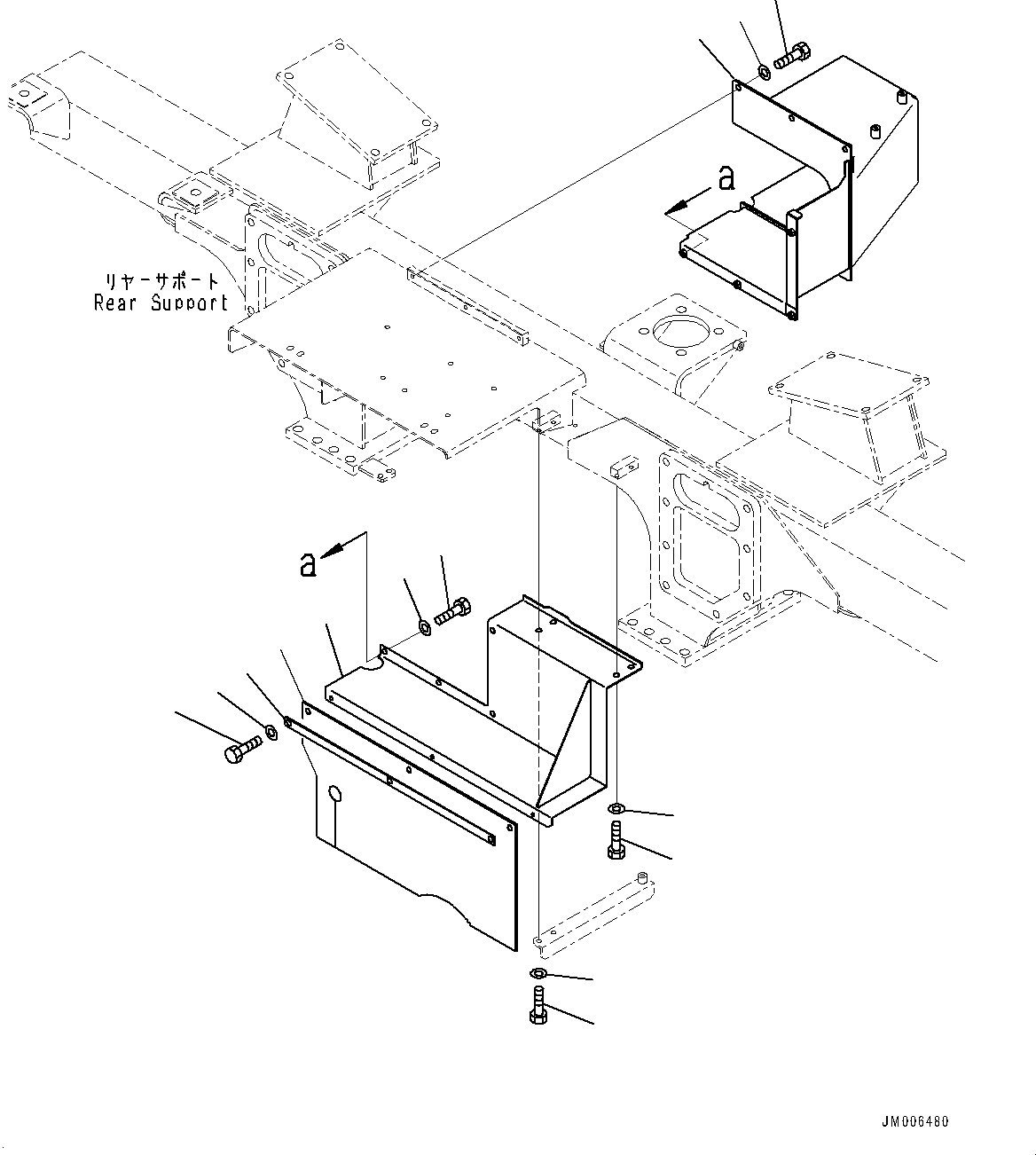 a

リヤーサポート
Rear Support

a

JM006480