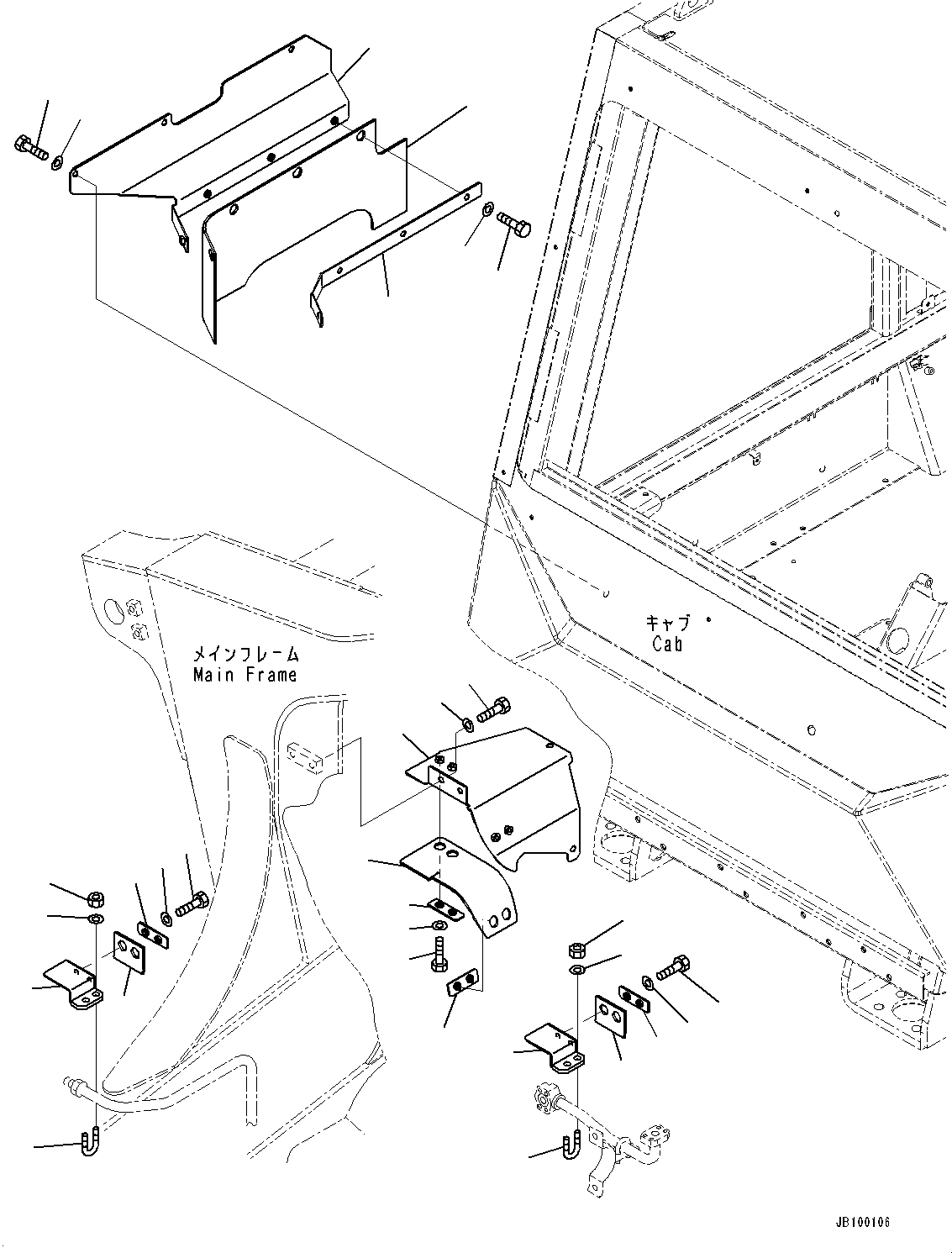 キャブ
Cab

メインフレーム
Main Frame

JB100106