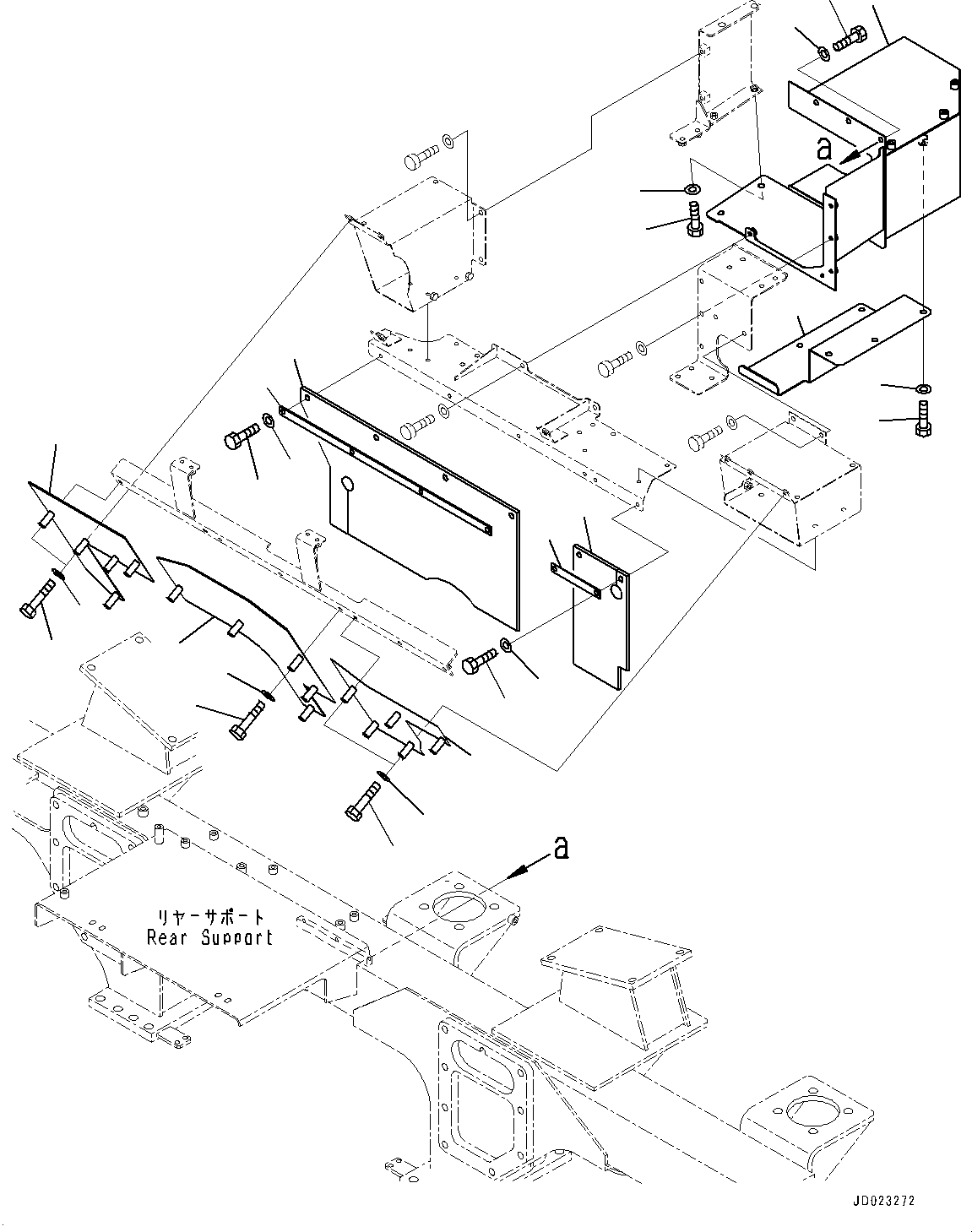 a

a

リヤーサポート
Rear Support

JD023272